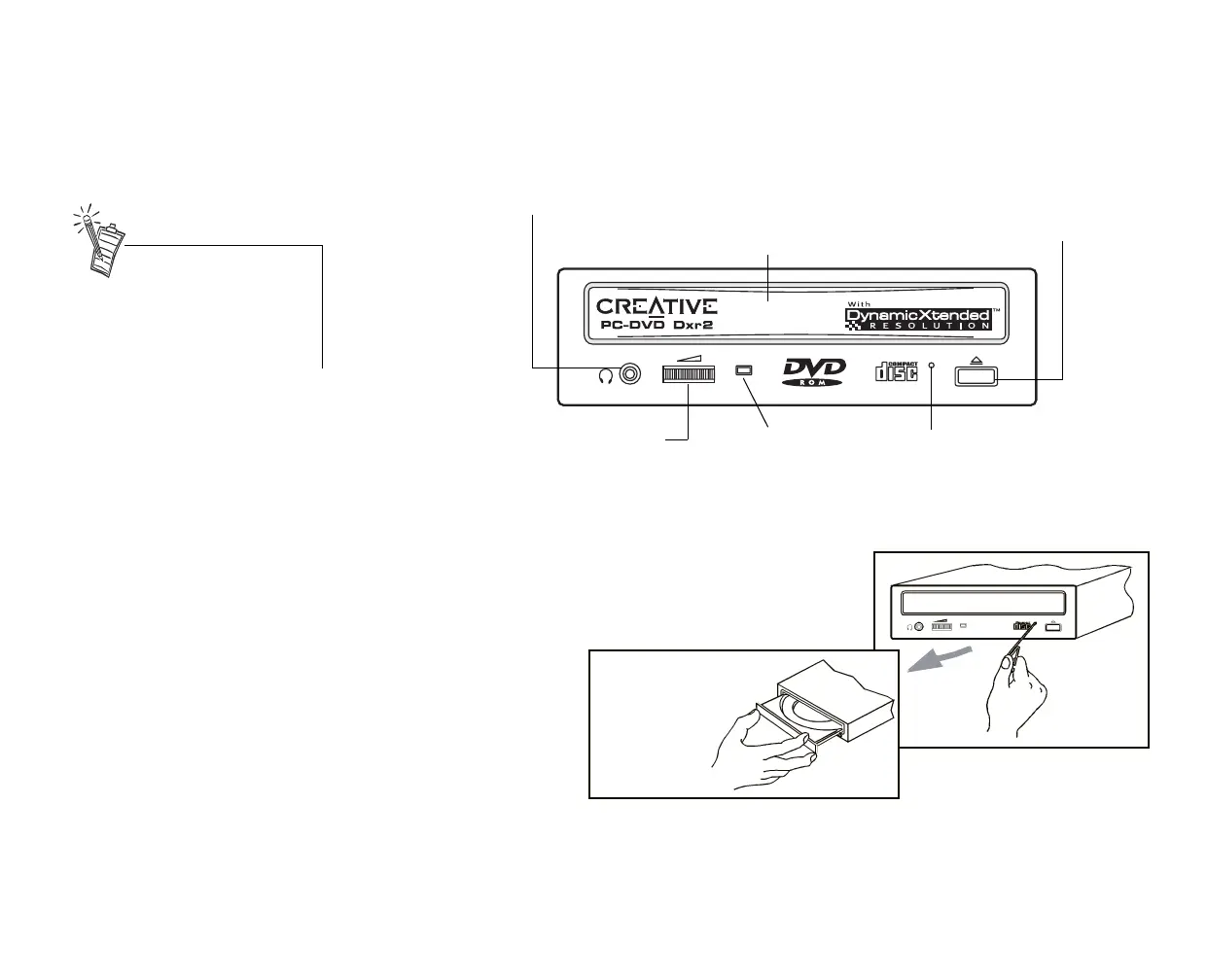 CREATIVE
PC-DVD Dxr2
With
DynamicXtended™
RESOLUTION
DVD
ROM
COMPACT
disc