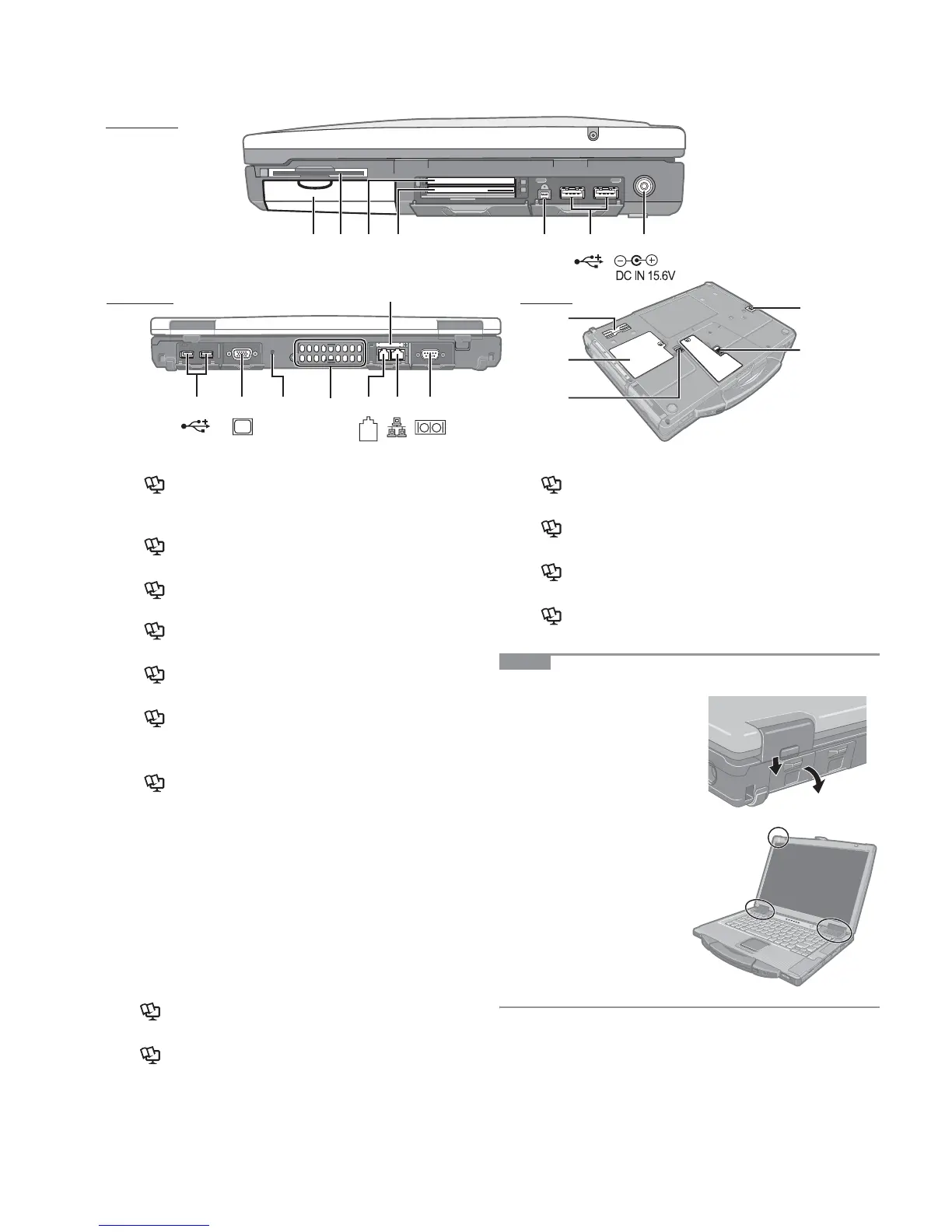 DC IN 15.6V