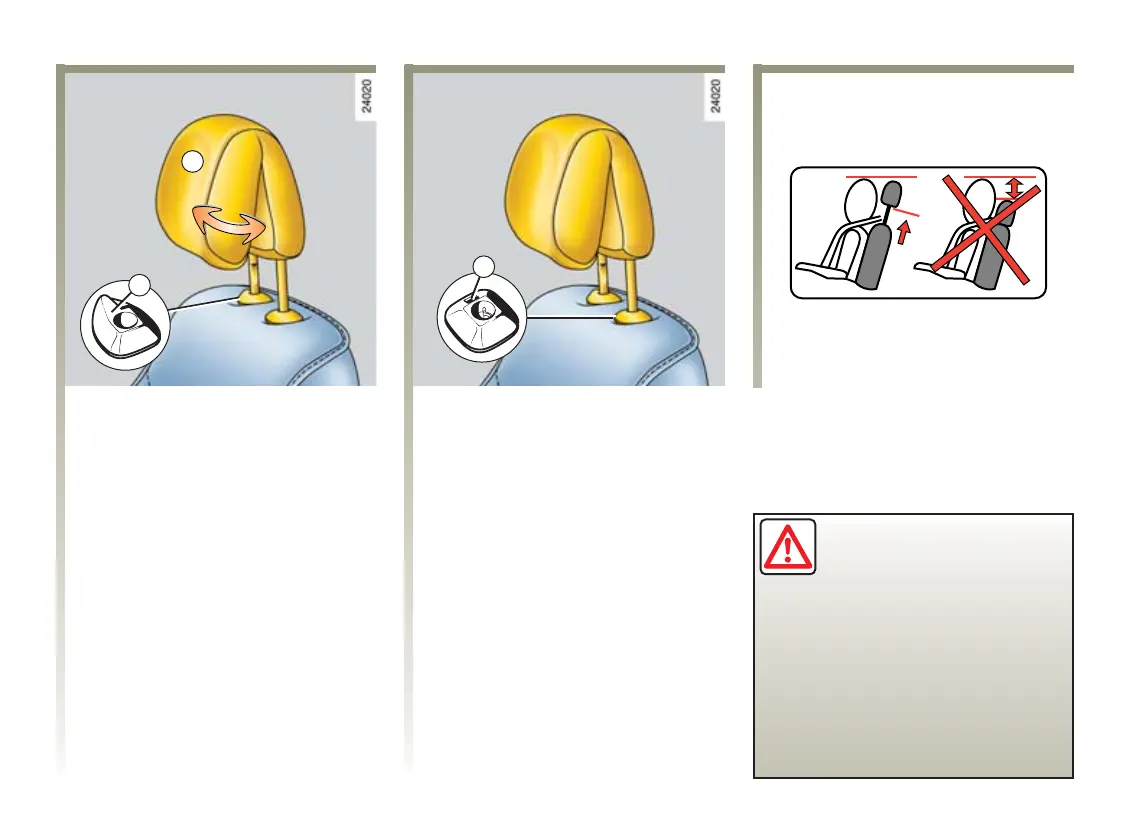 24020

24020