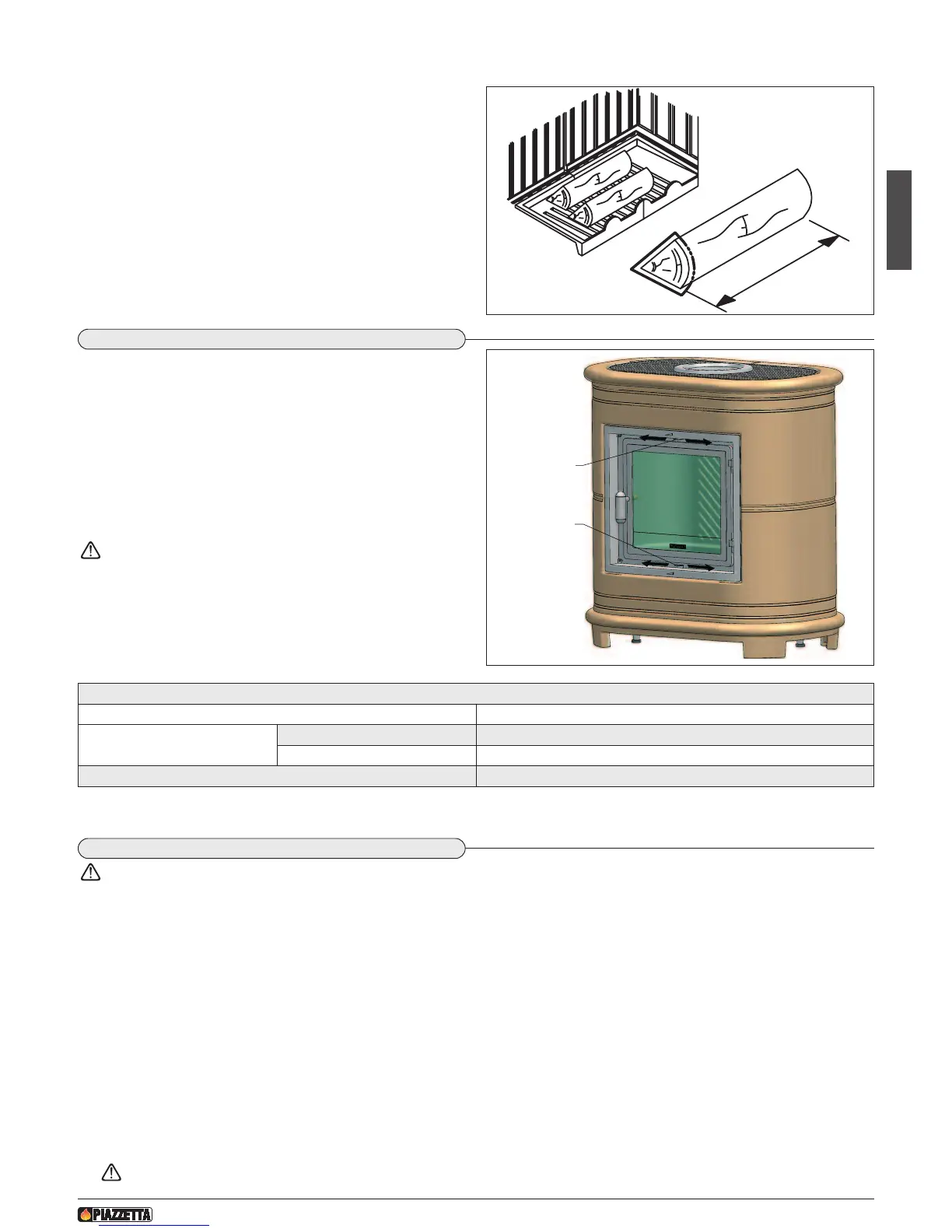 PIAZZETTA