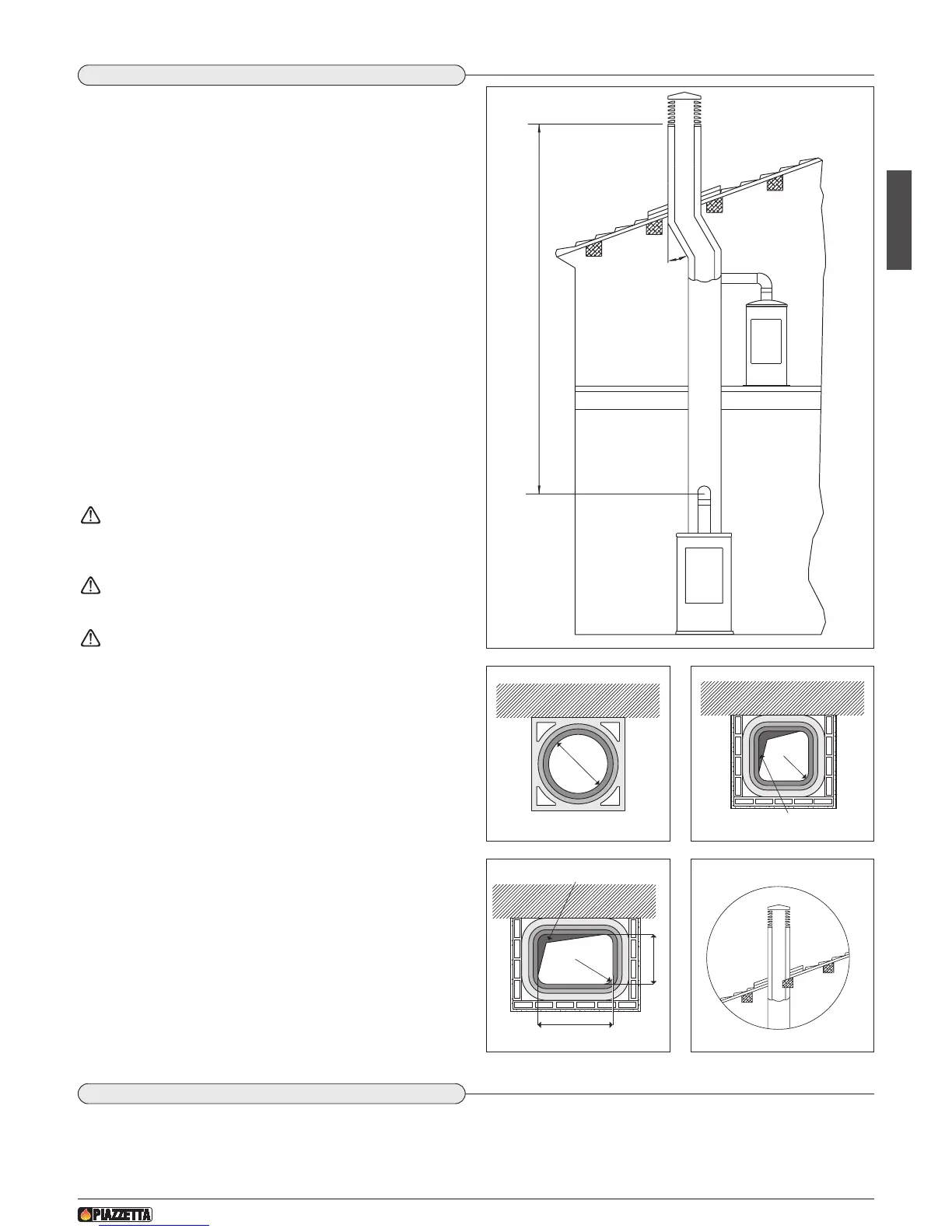 PIAZZETTA