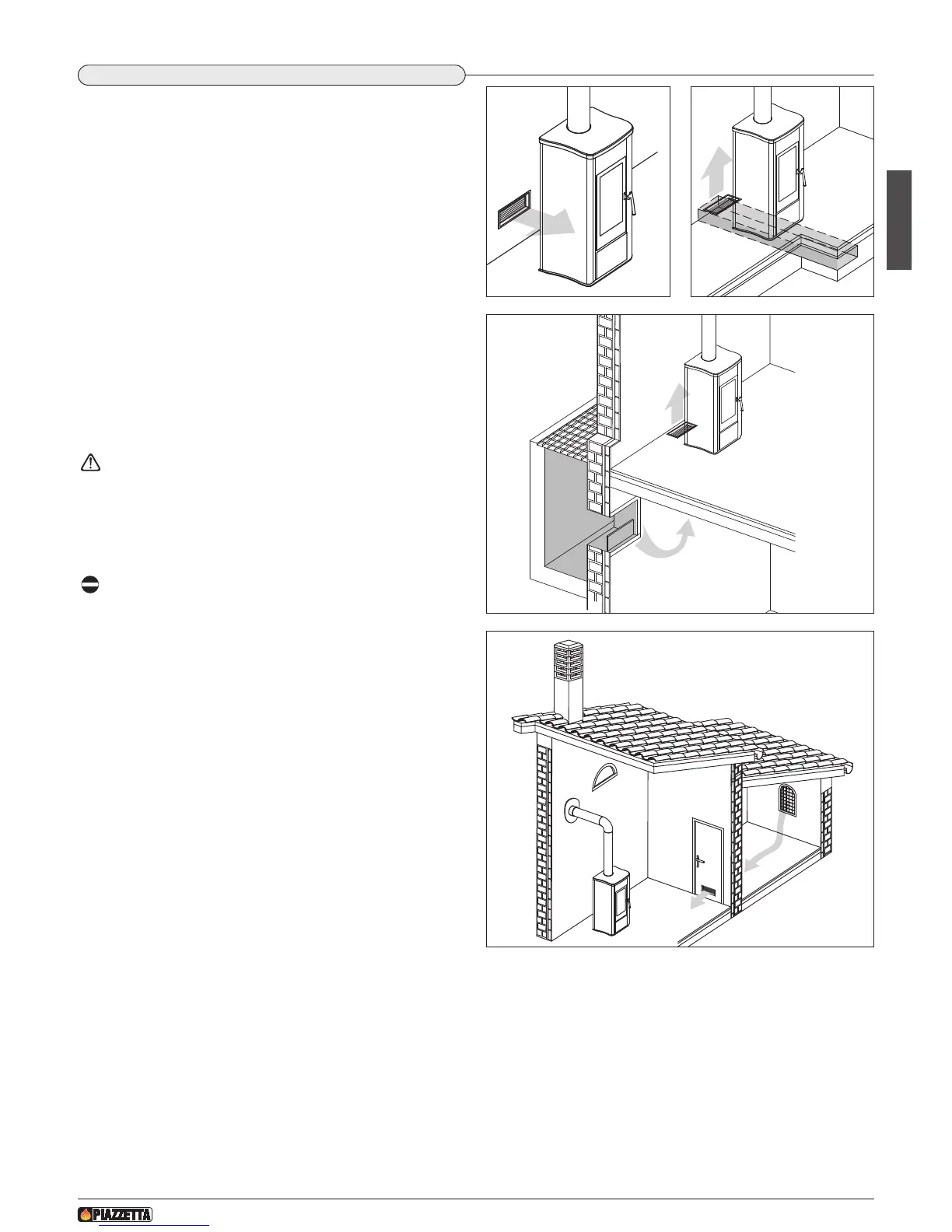 PIAZZETTA