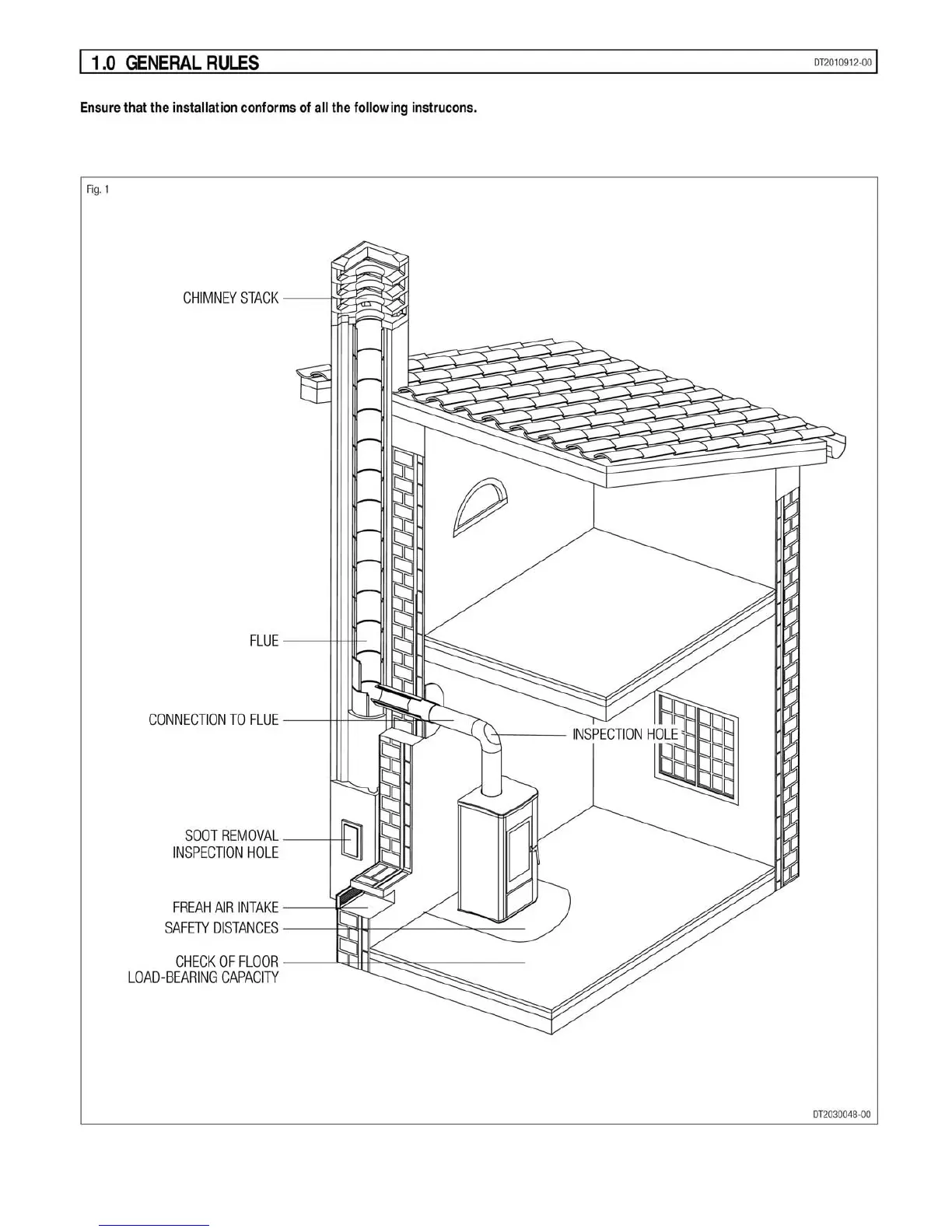 1.0 GENERAL RULES

DT2010912-00

Ensure that the installation conforms of all the following instrucons.

Fig. 1

CHIMNEY STACK

FLUE

CONNECTION TO FLUE

INSPECTION HOLE

SOOT REMOVAL INSPECTION HOLE

FREAH AIR INTAKE

SAFETY DISTANCES

CHECK OF FLOOR LOAD-BEARING CAPACITY

DT2030048-00