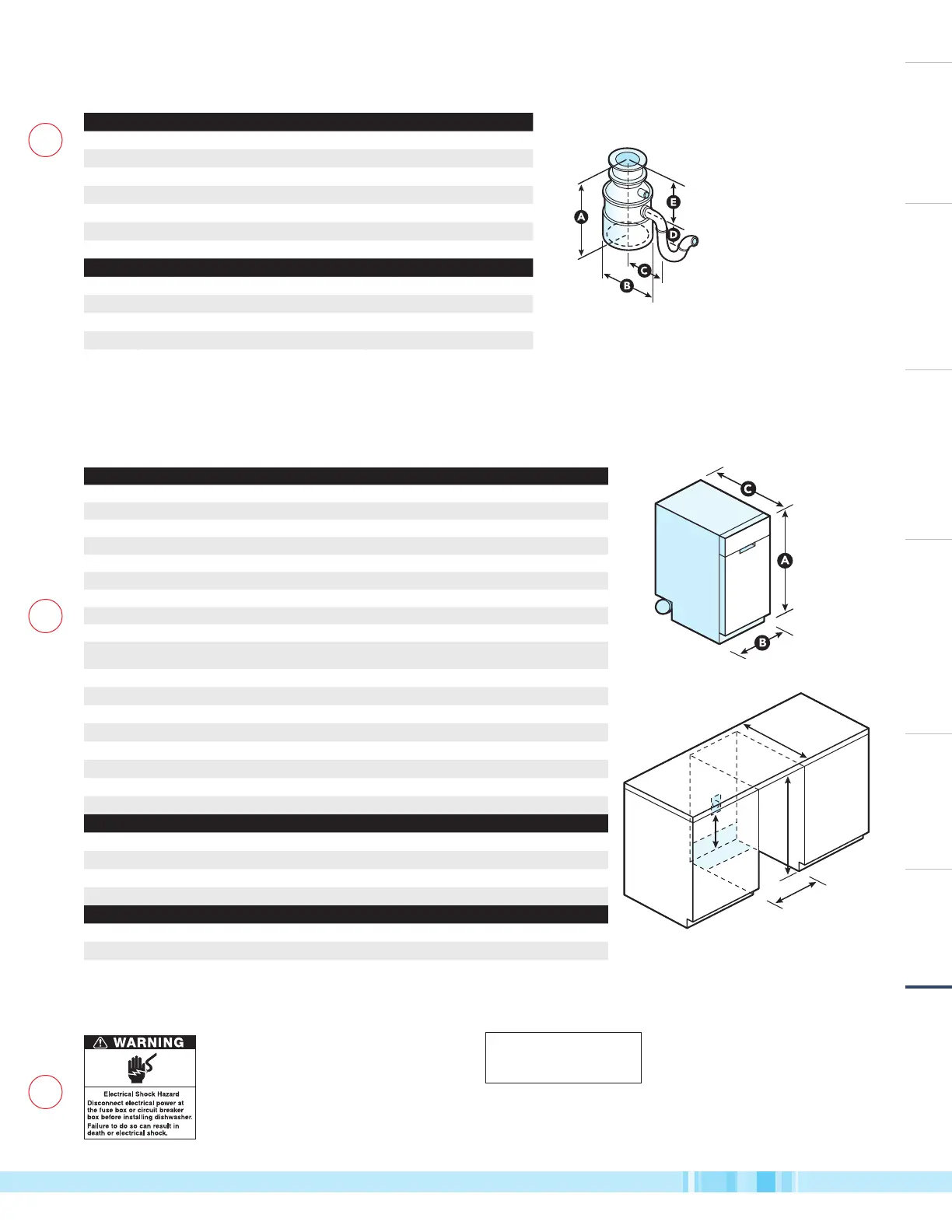 A

E

D

C

B

C

A

B

WARNING

Electrical Shock Hazard

Disconnect electrical power at the fuse box or circuit breaker box before installing dishwasher.

Failure to do so can result in death or electrical shock.