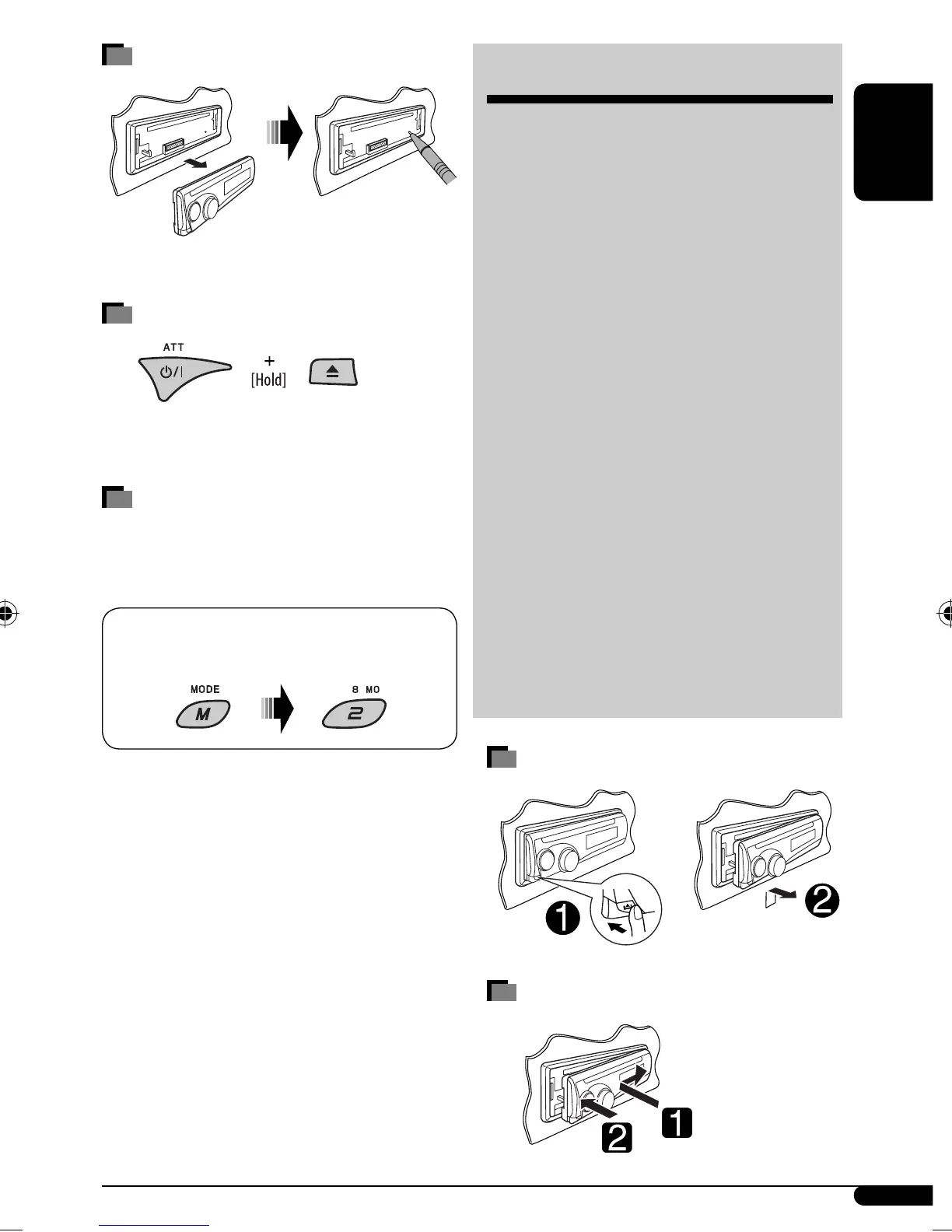 ATT

+
[Hold]

MODE

M

8 MO

2

1

2

1

2