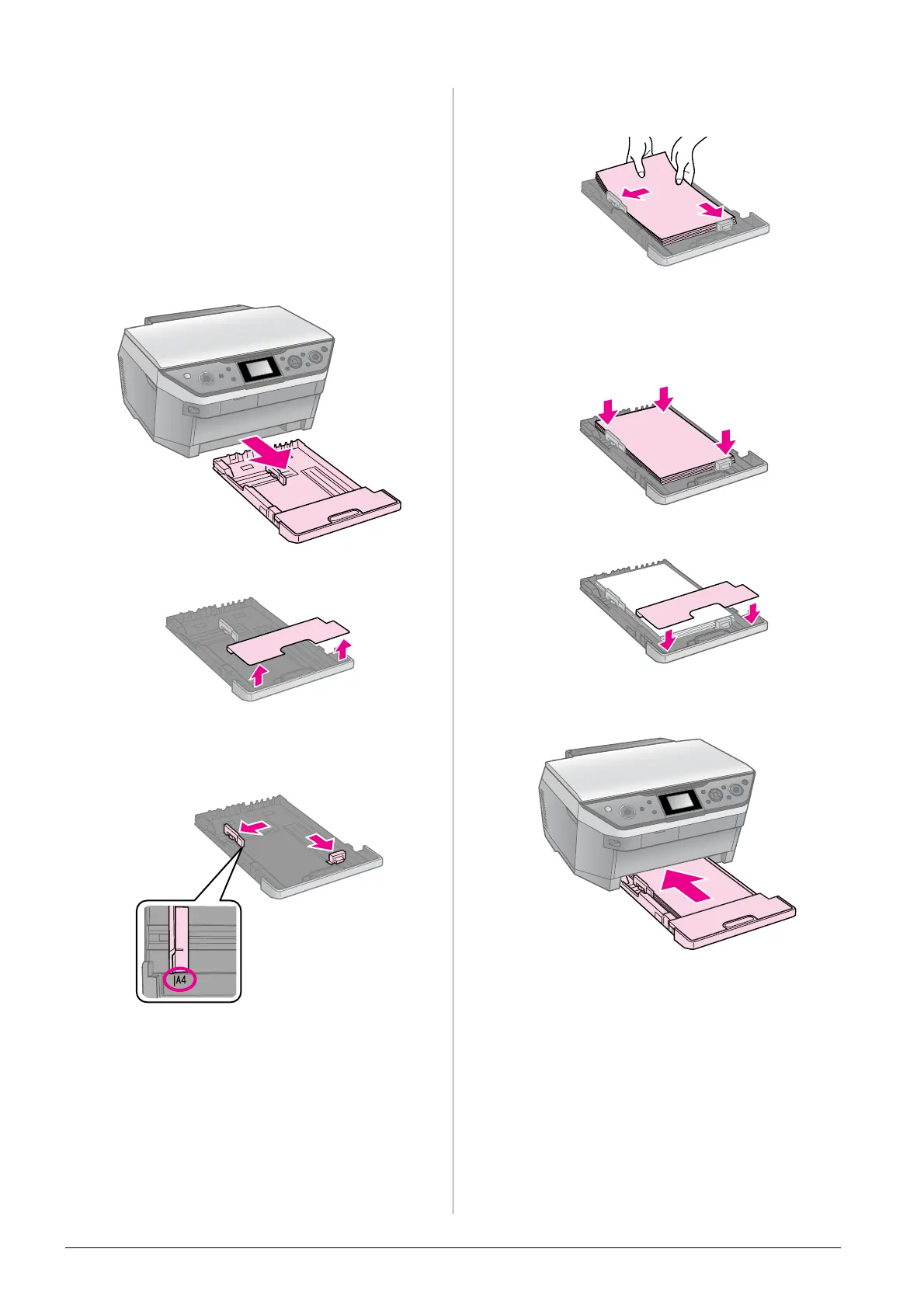 A4