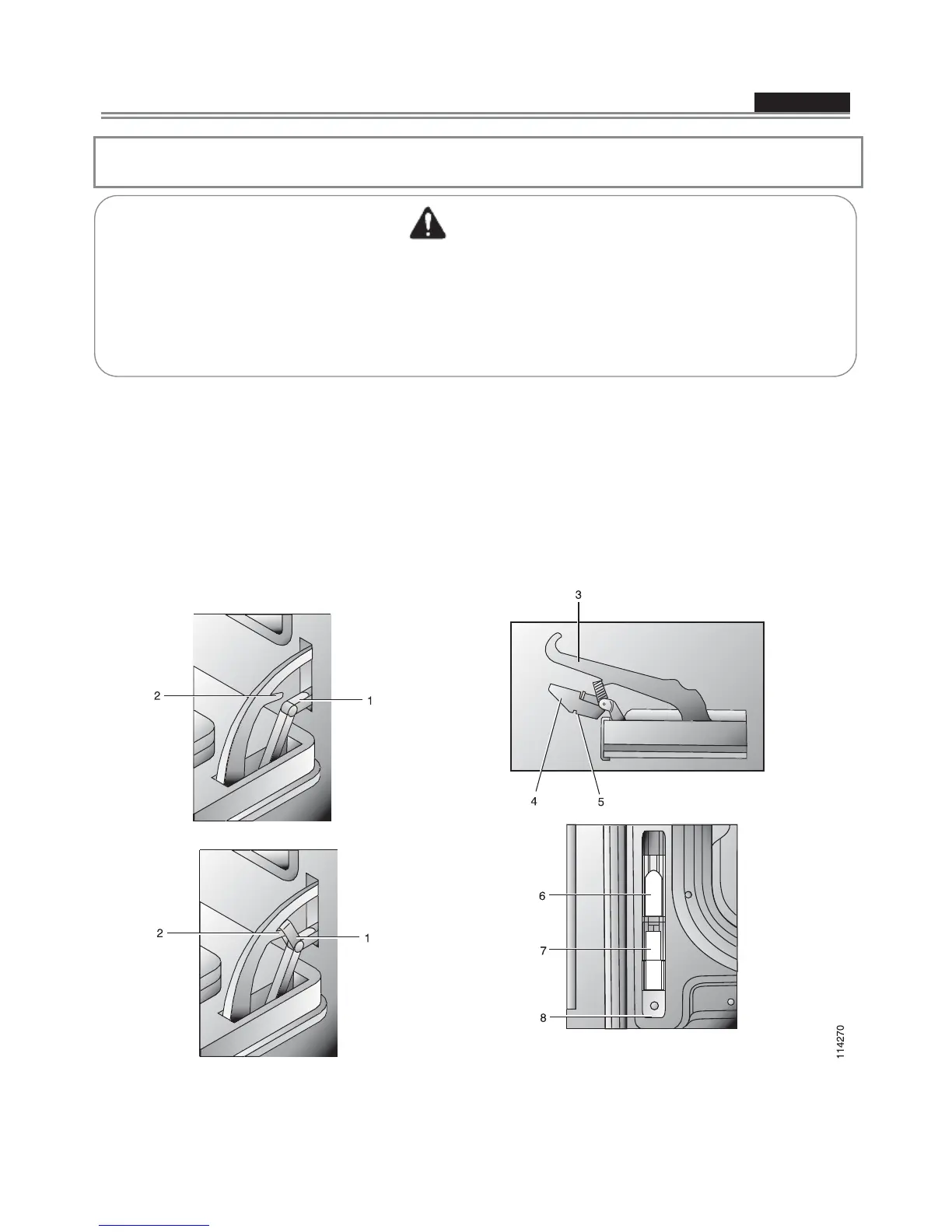 2

1

2

1

3

4

5

6

7

8

114270