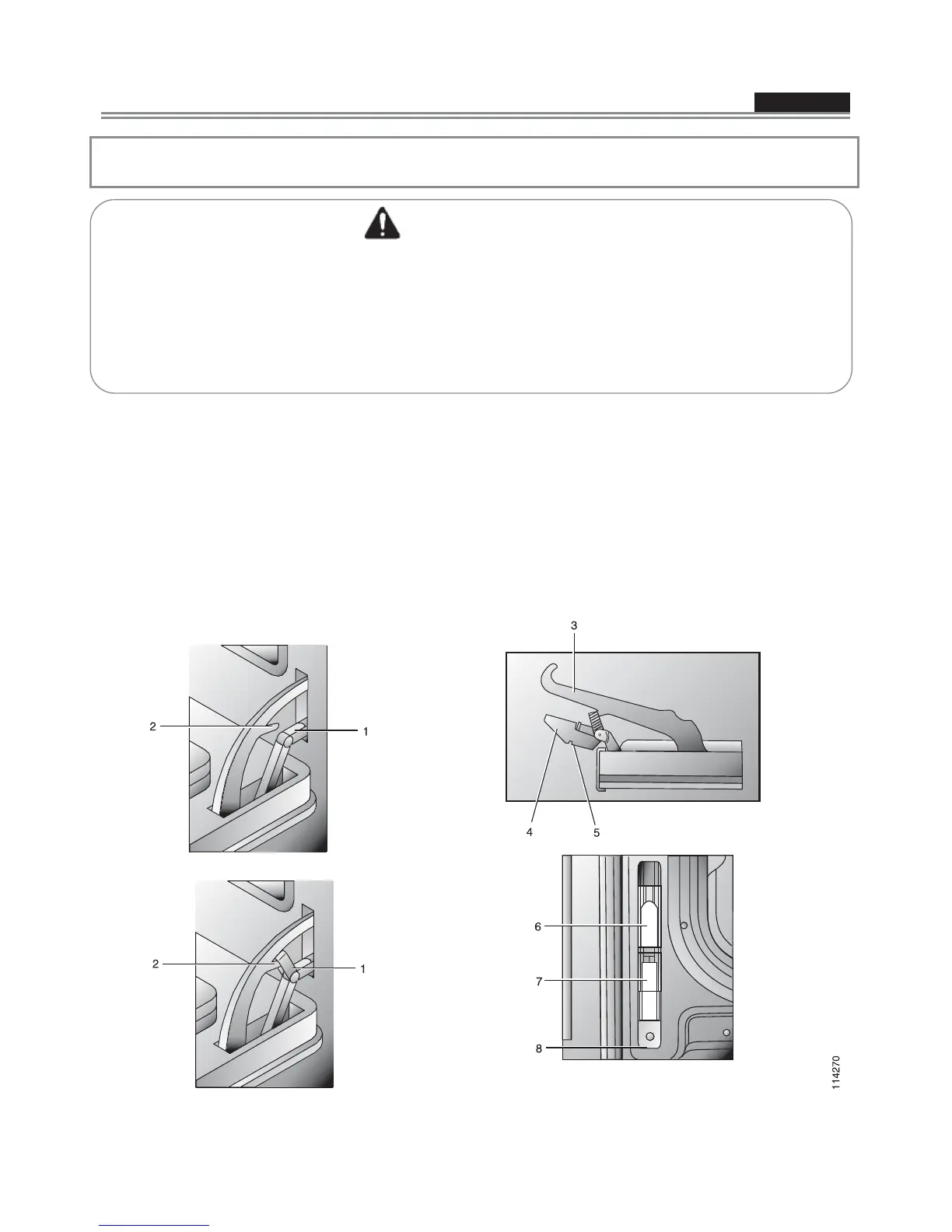 2

1

2

1

3

4

5

6

7

8

114270