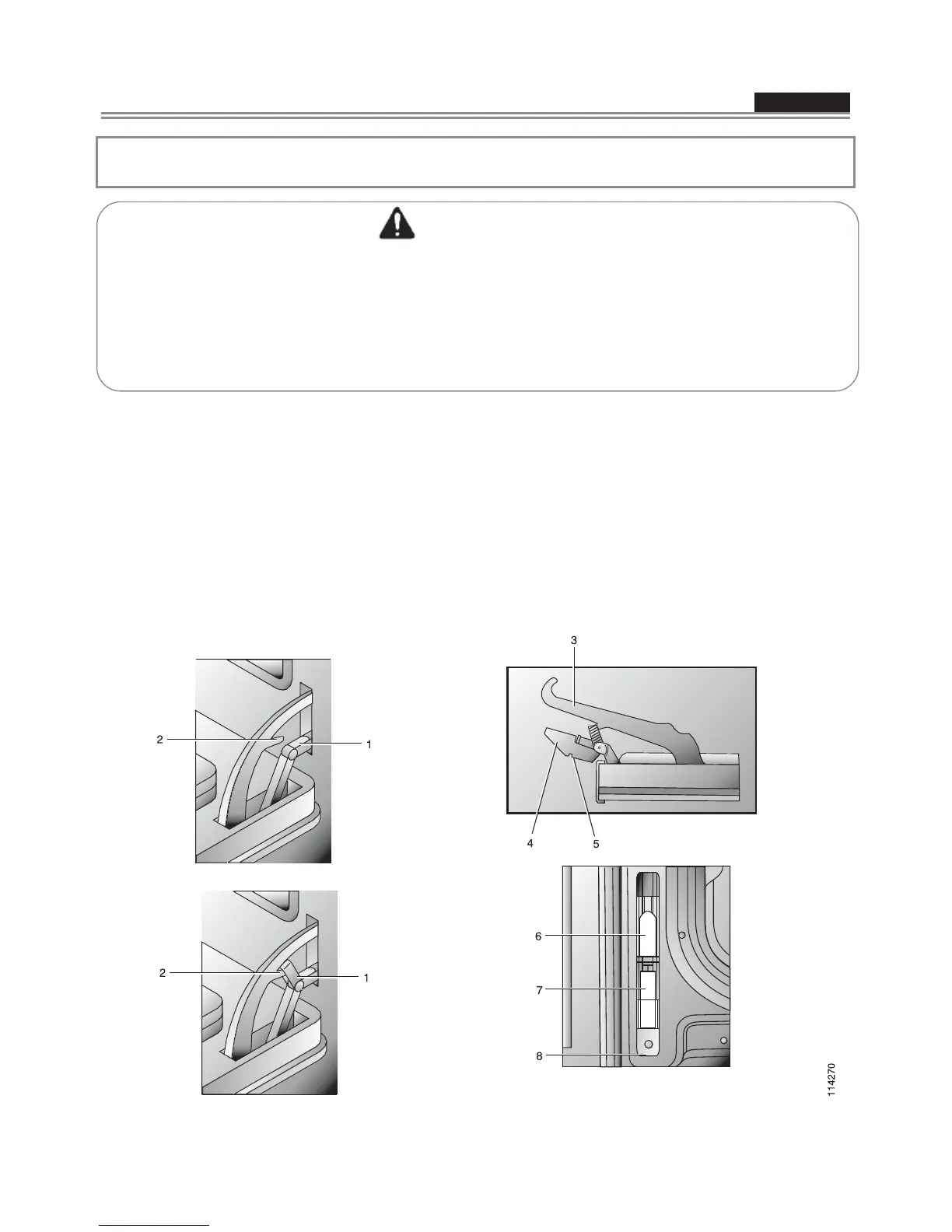 2
1
2
1
3
4
5
6
7
8
114270