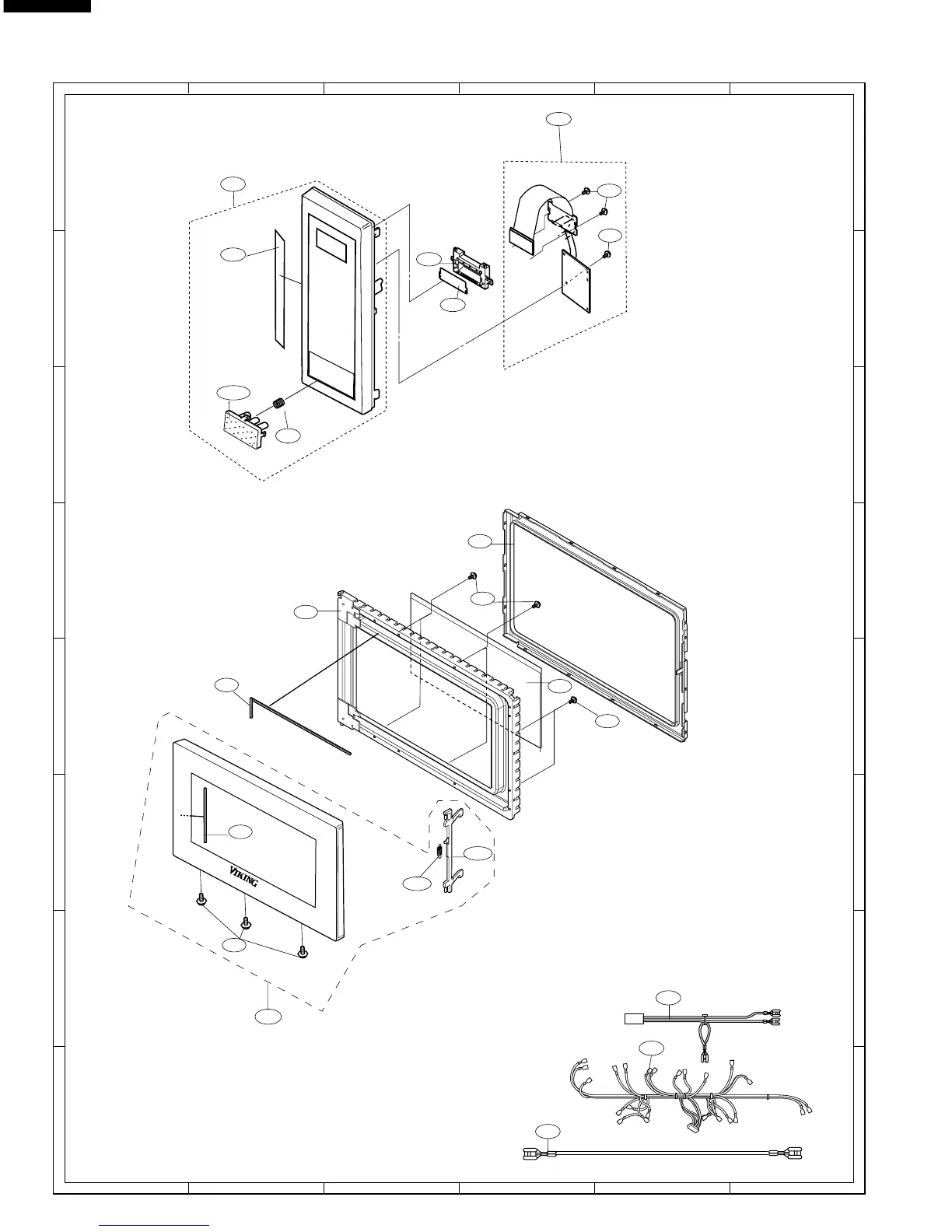 VIKING