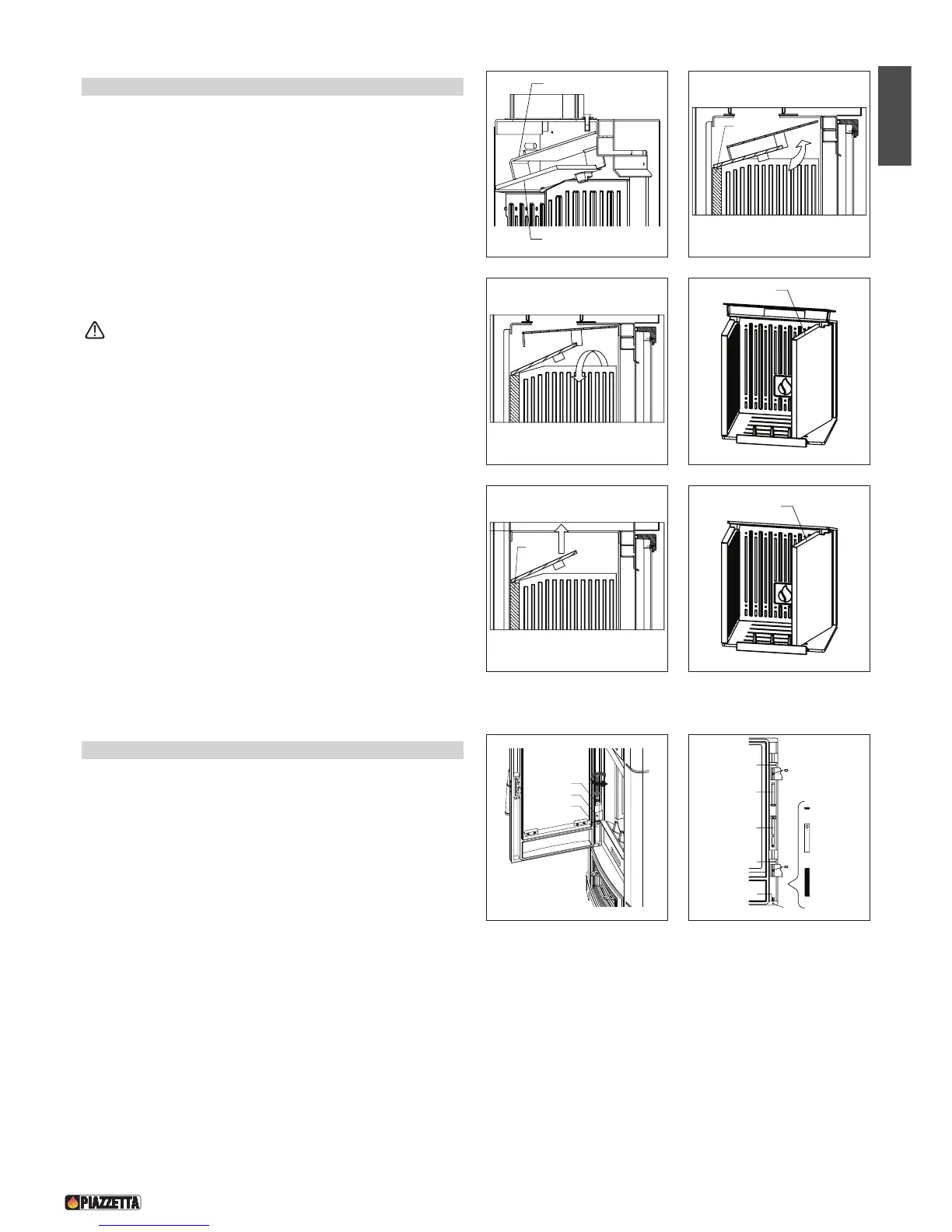 PIAZZETTA