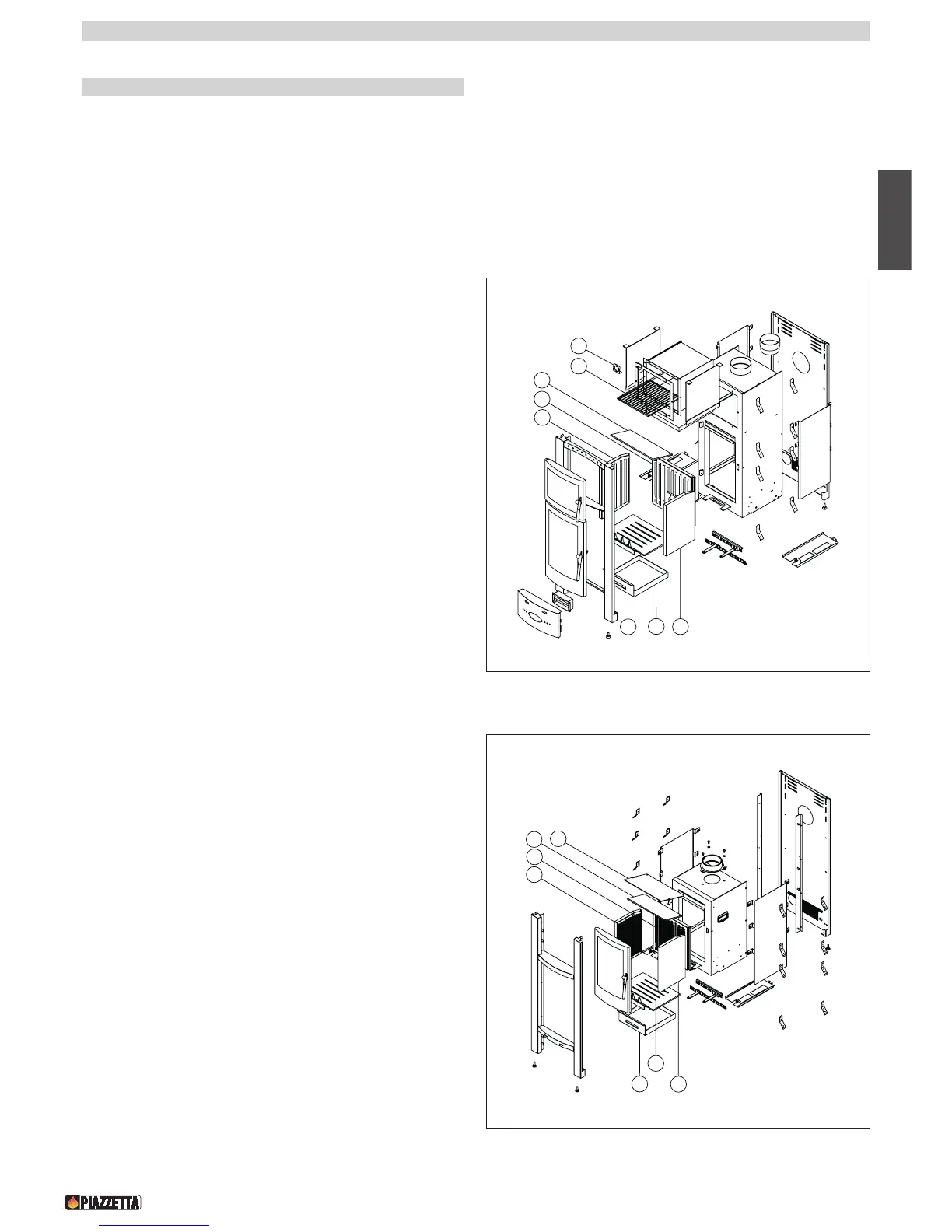 PIAZZETTA