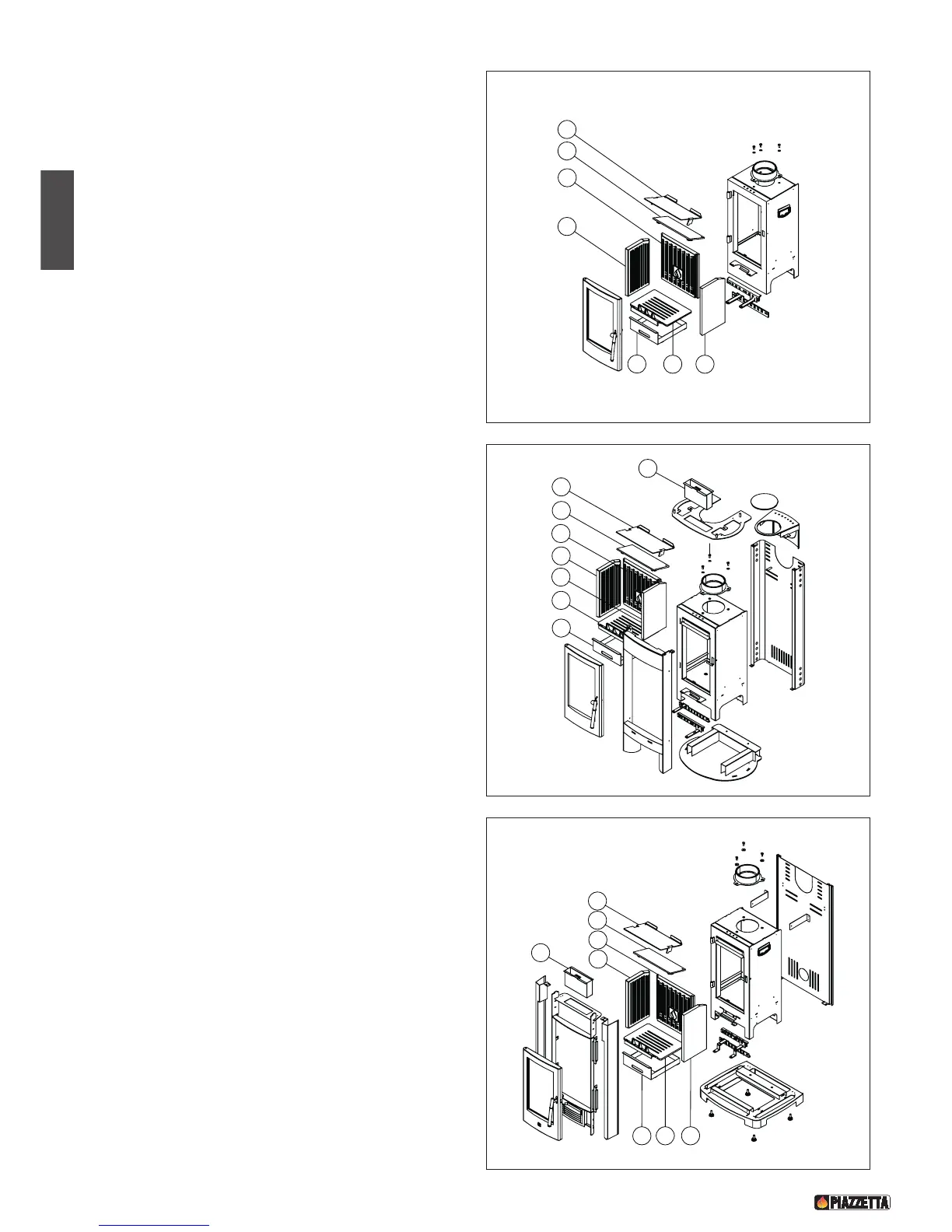 PIAZZETTA