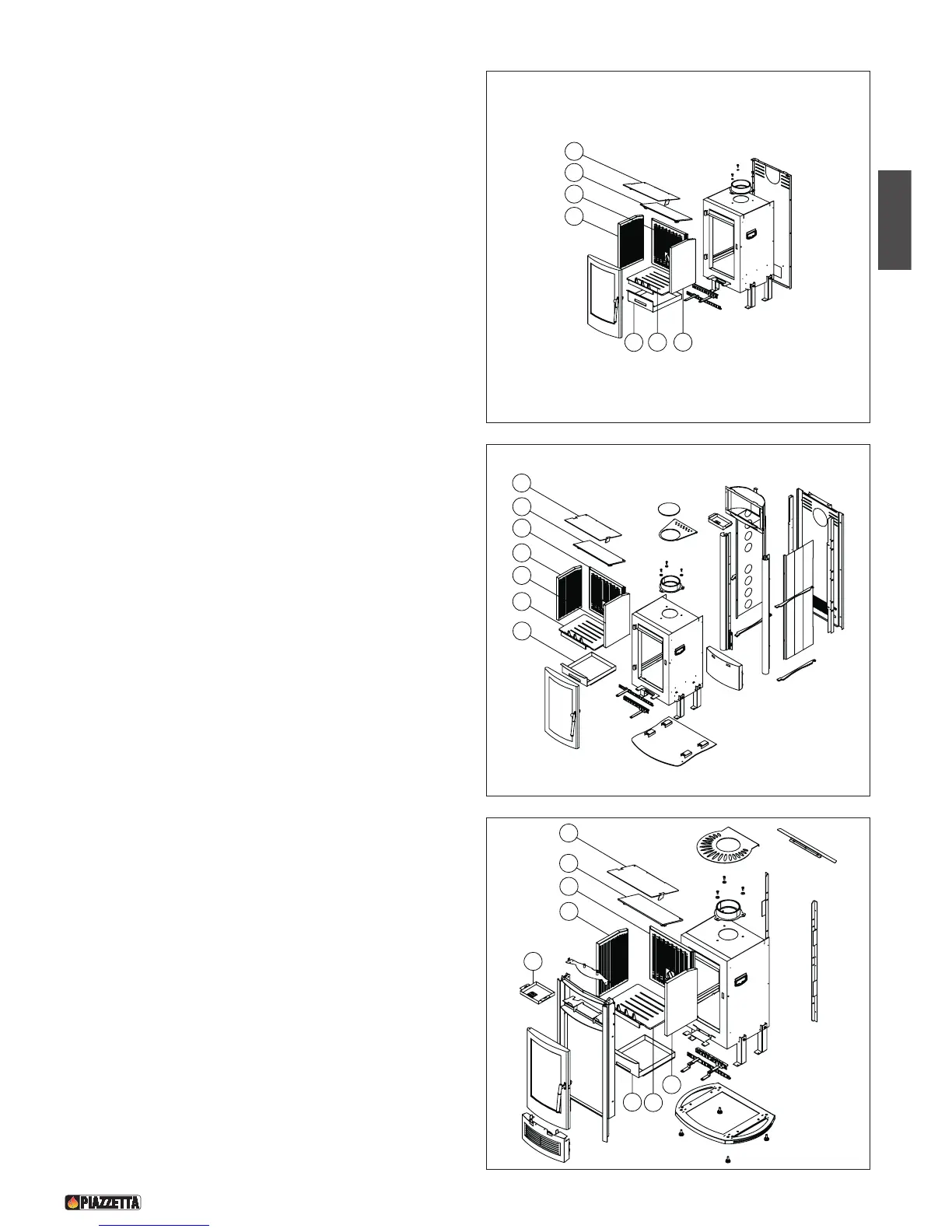 PIAZZETTA