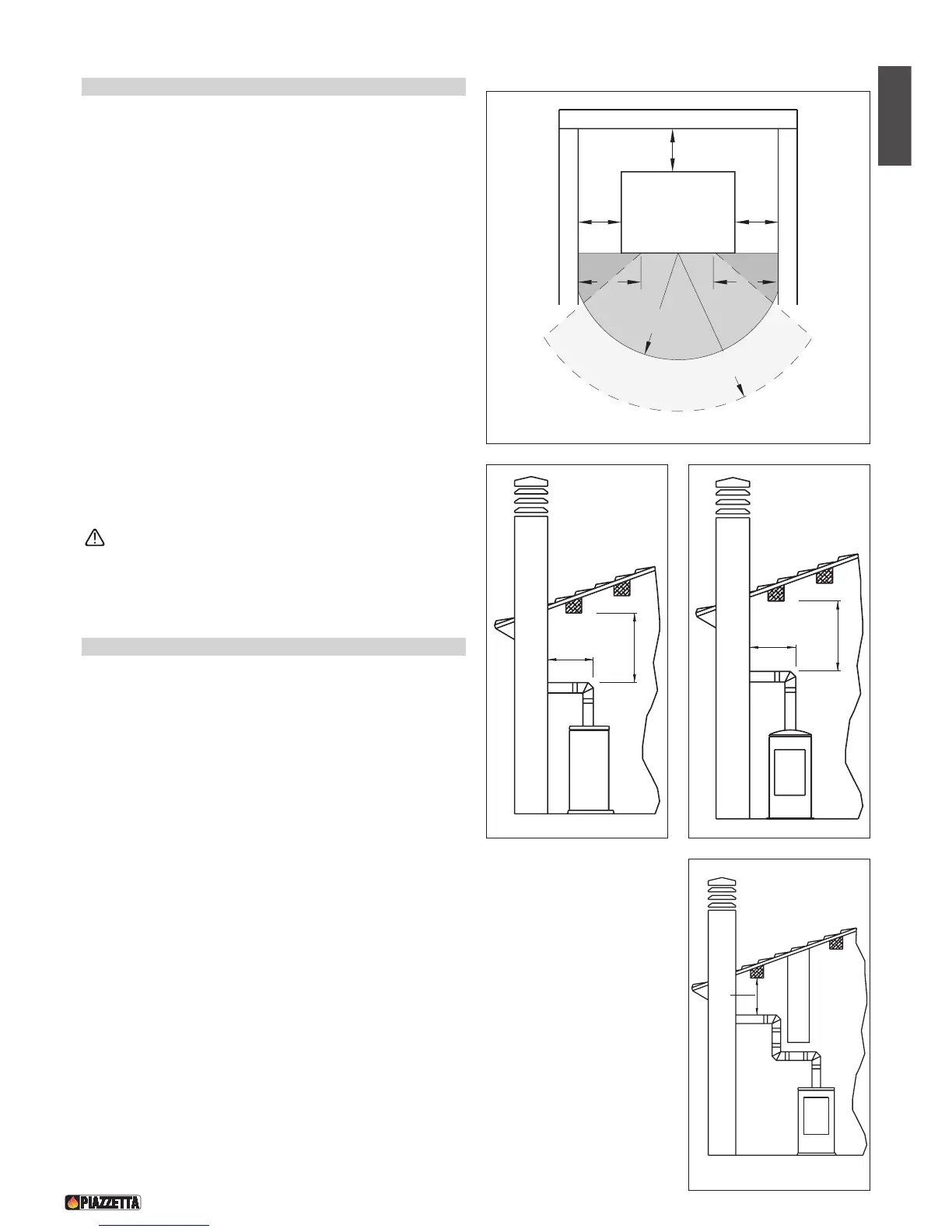 PIAZZETTA