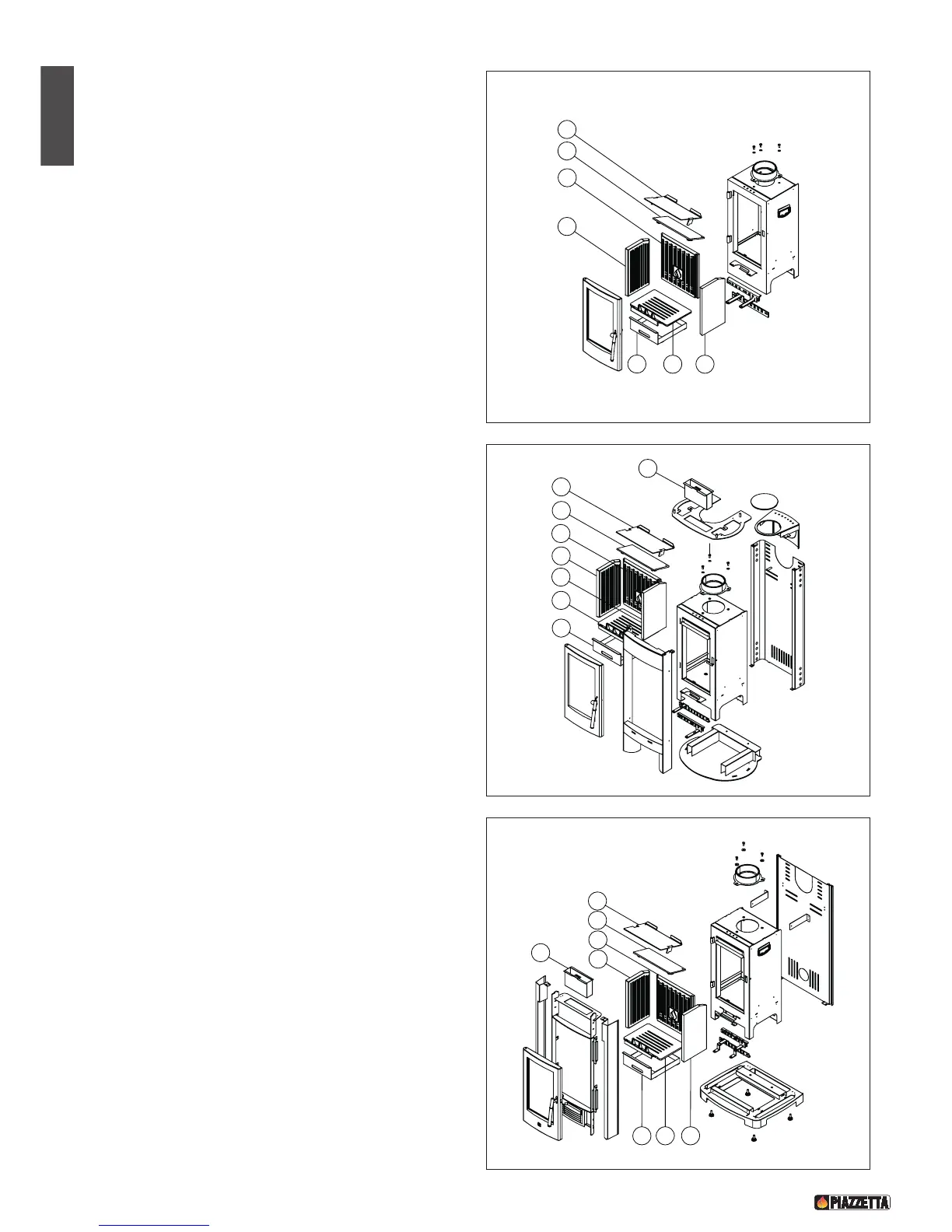 PIAZZETTA