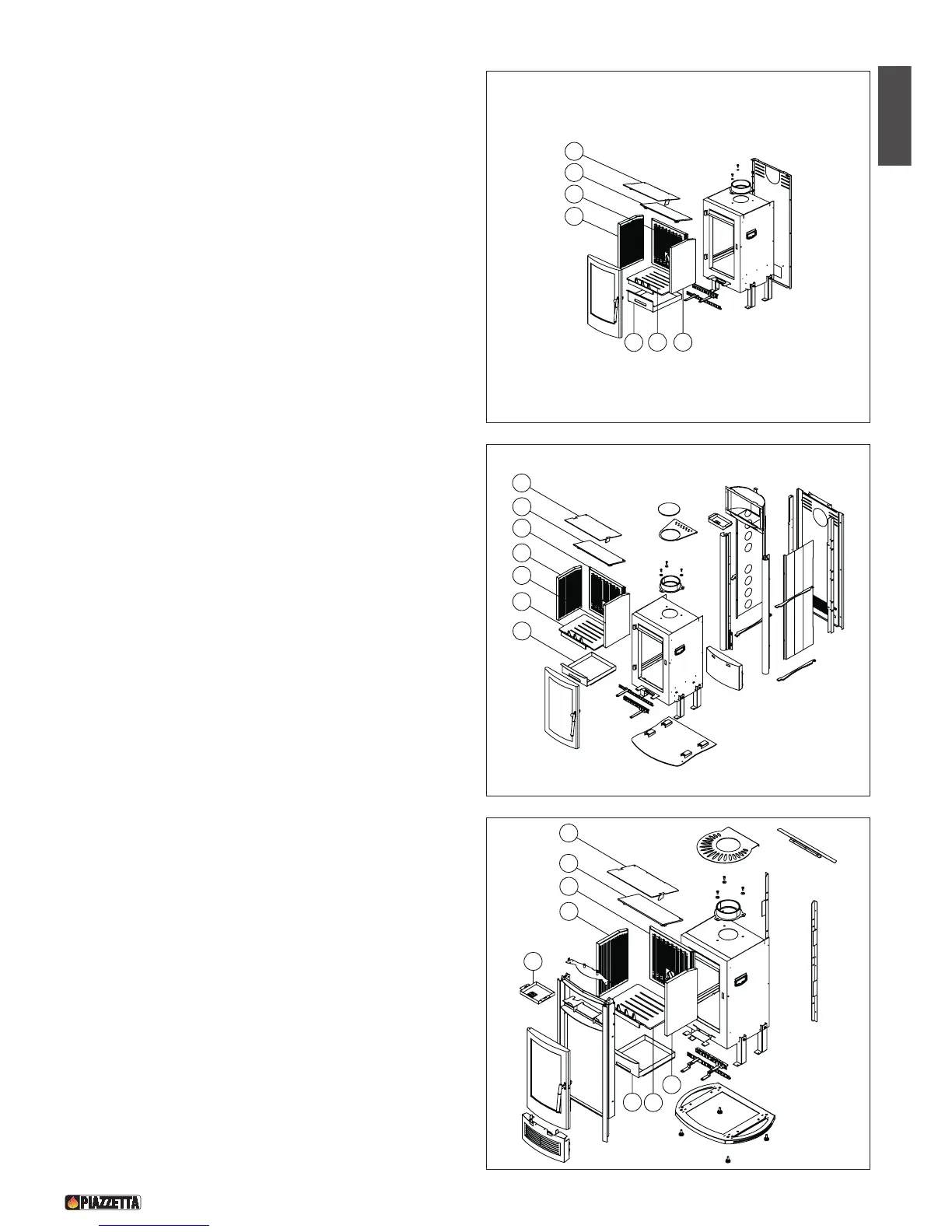 PIAZZETTA