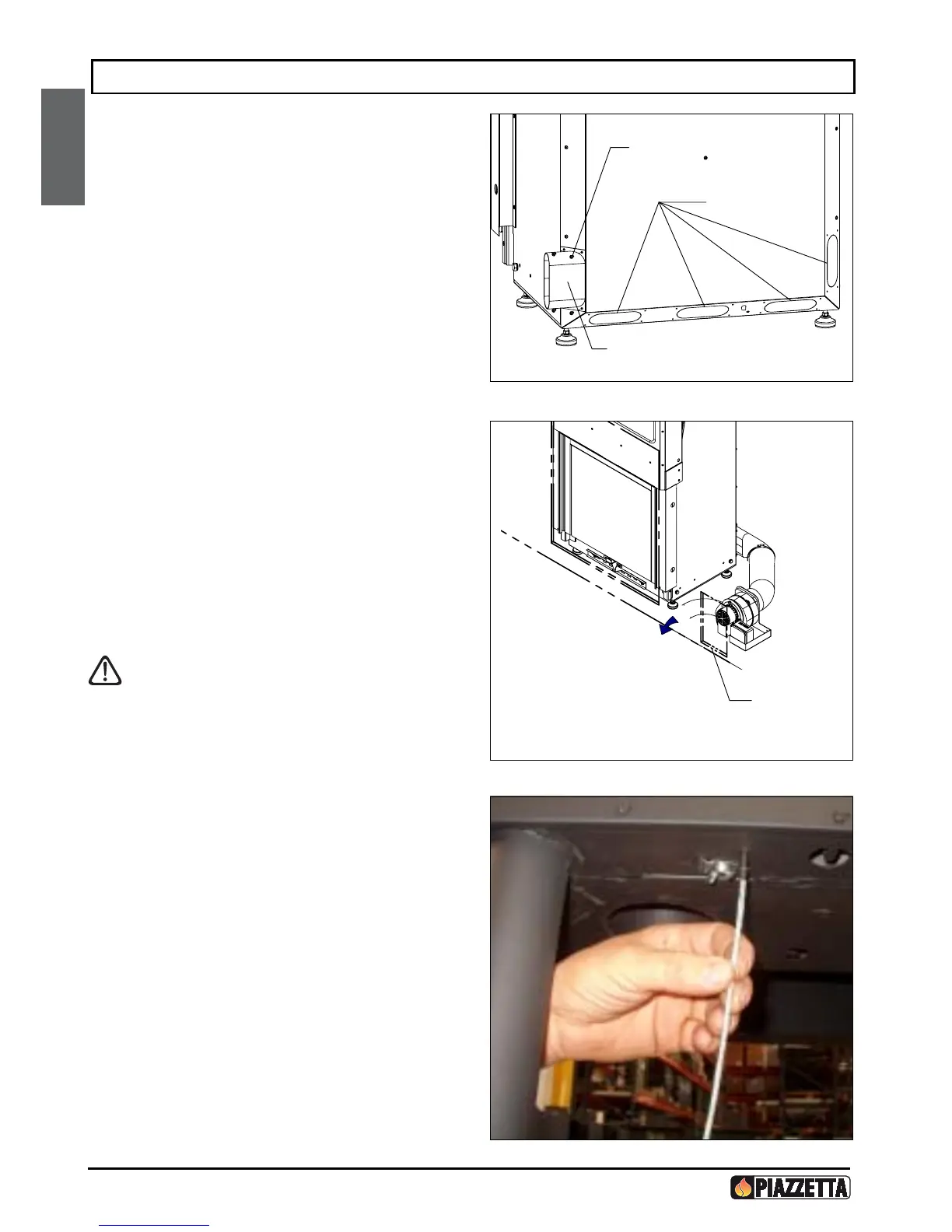 PIAZZETTA