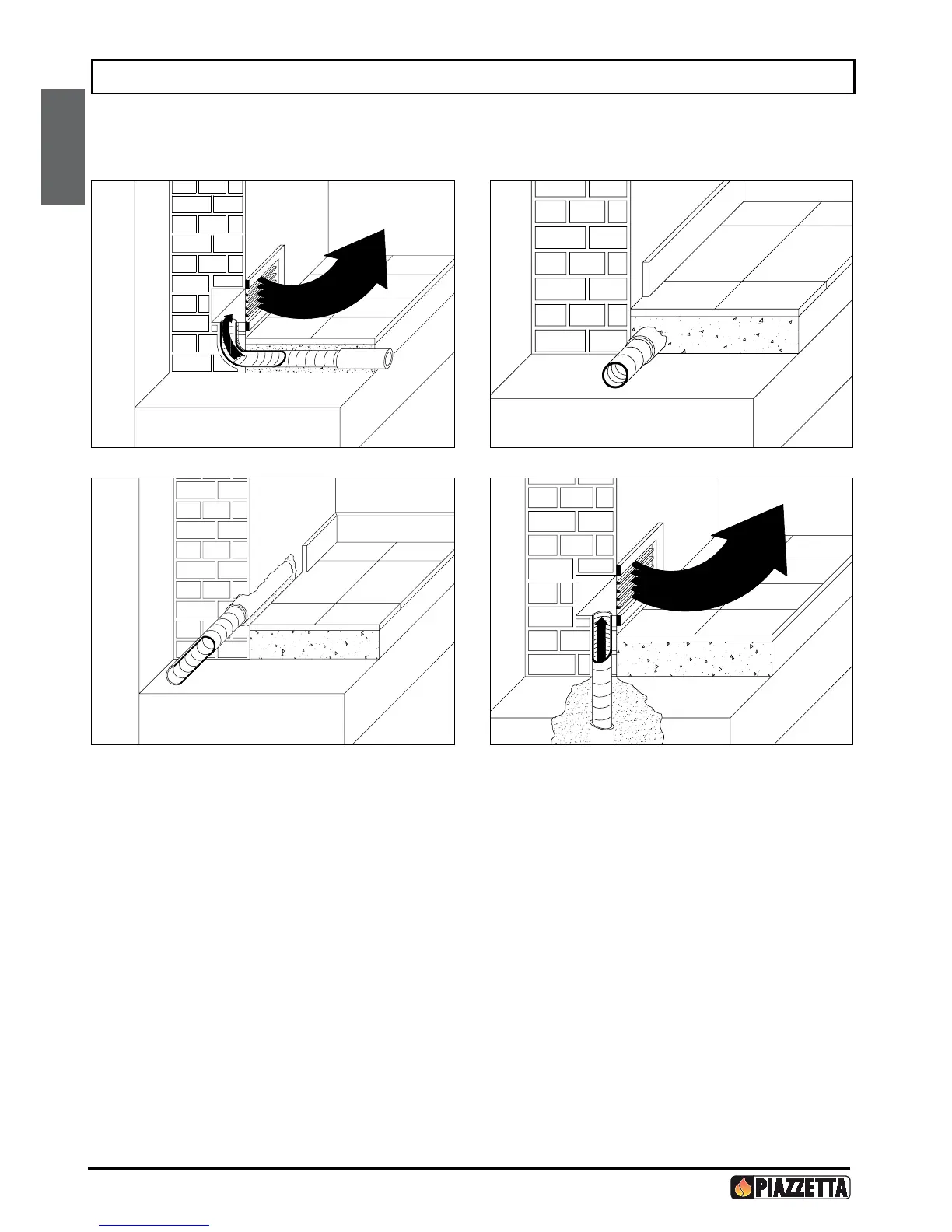 PIAZZETTA