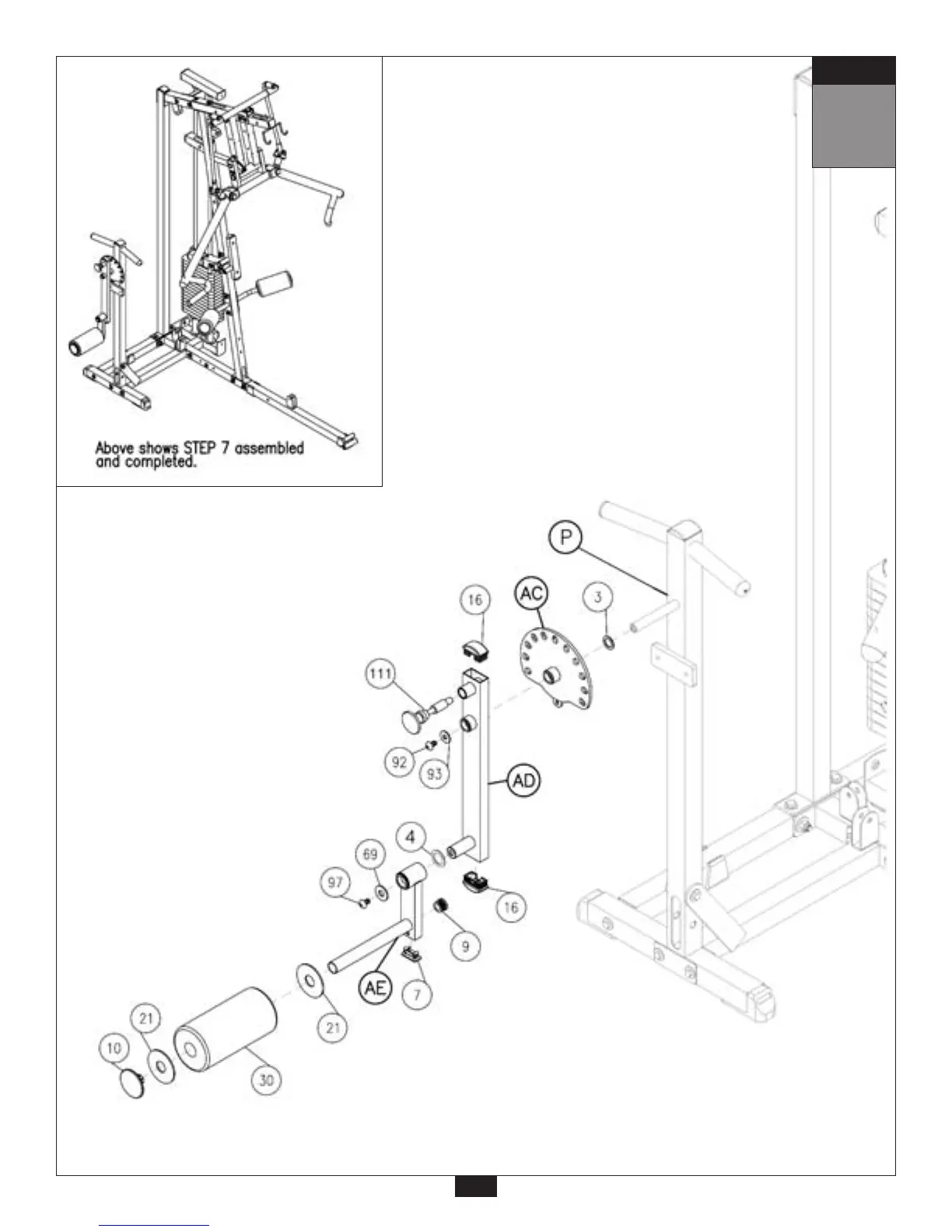 Above shows STEP 7 assembled and completed.

P

16

AC

3

111

92

93

AD

4

69

97

16

9

AE

7

21

21

10

30