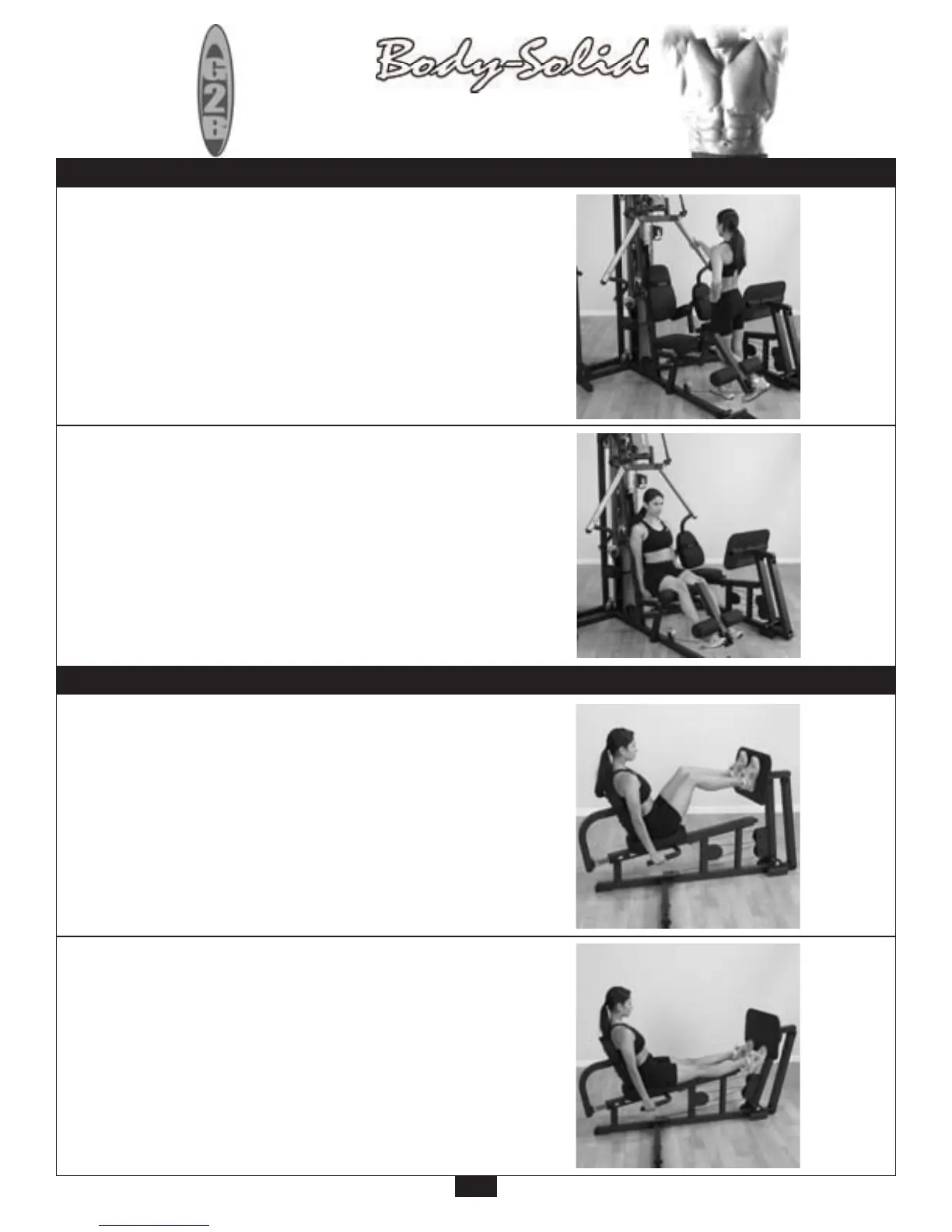 G2B

Body-Solid