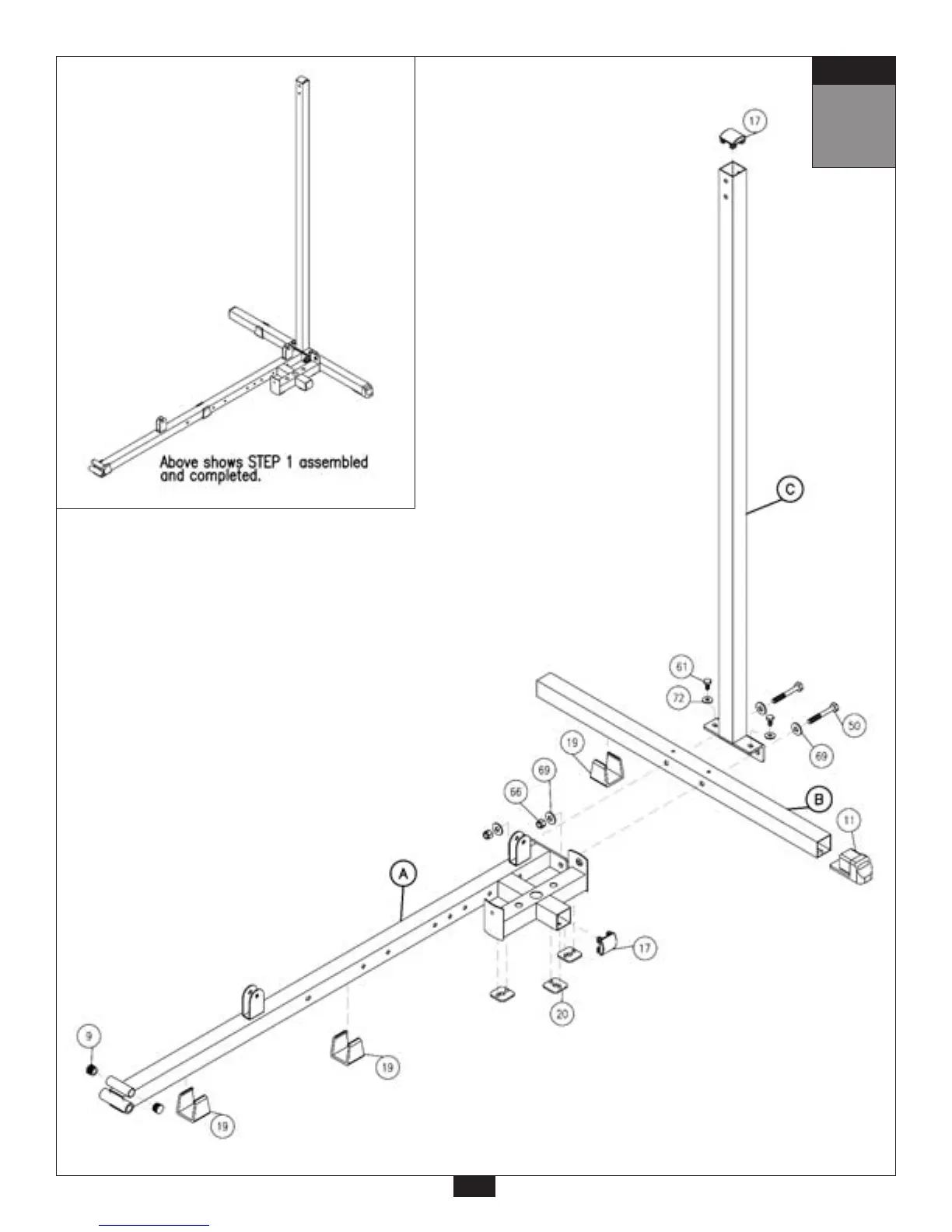 Above shows STEP 1 assembled and completed.

17

C

61

72

50

69

19

69

66

B

11

A

17

20

9

19

19