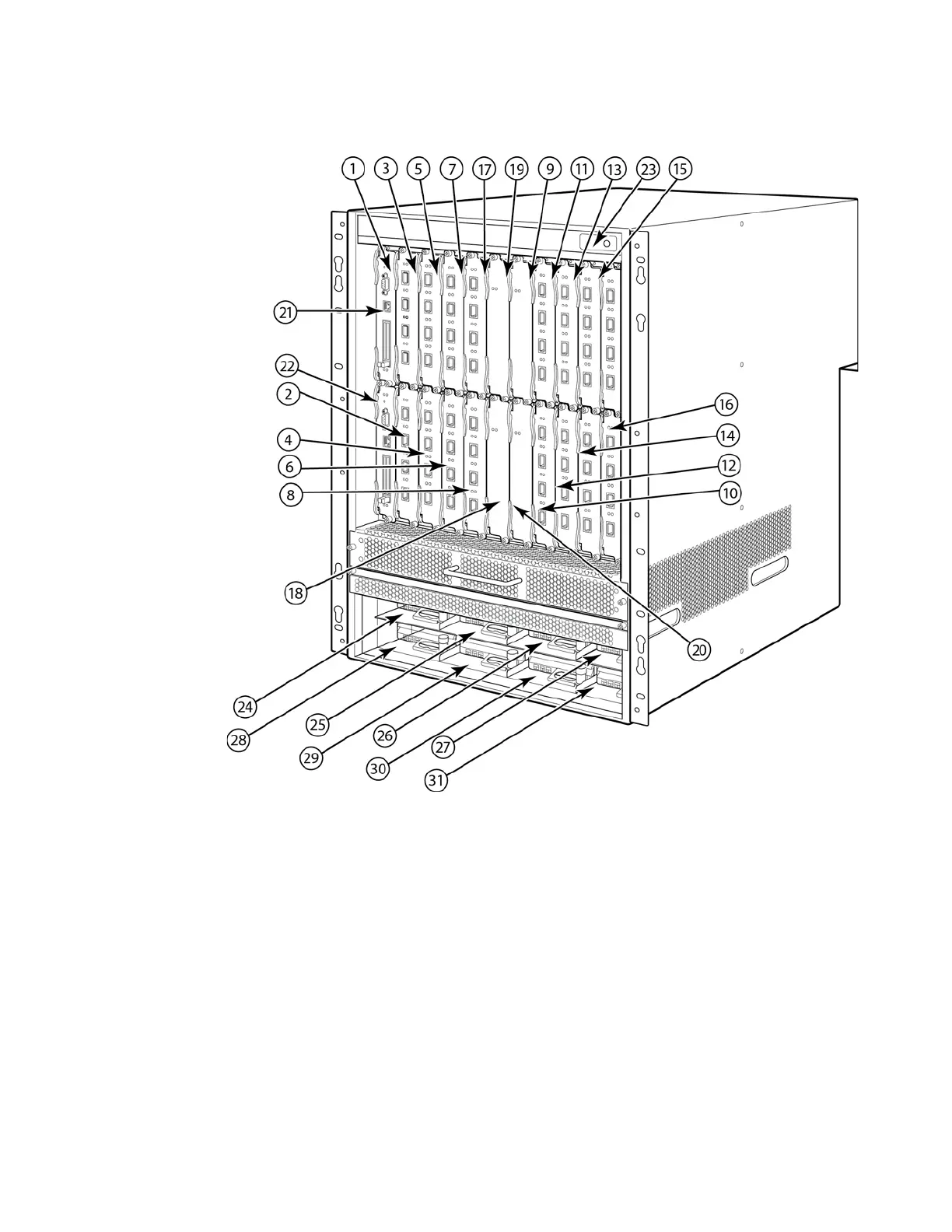 1 3 5 7 17 19 9 11 13 23 15

21

22
2
4
6
8

16
14
12
10

18
20

24
28
25
29
26
30
27
31