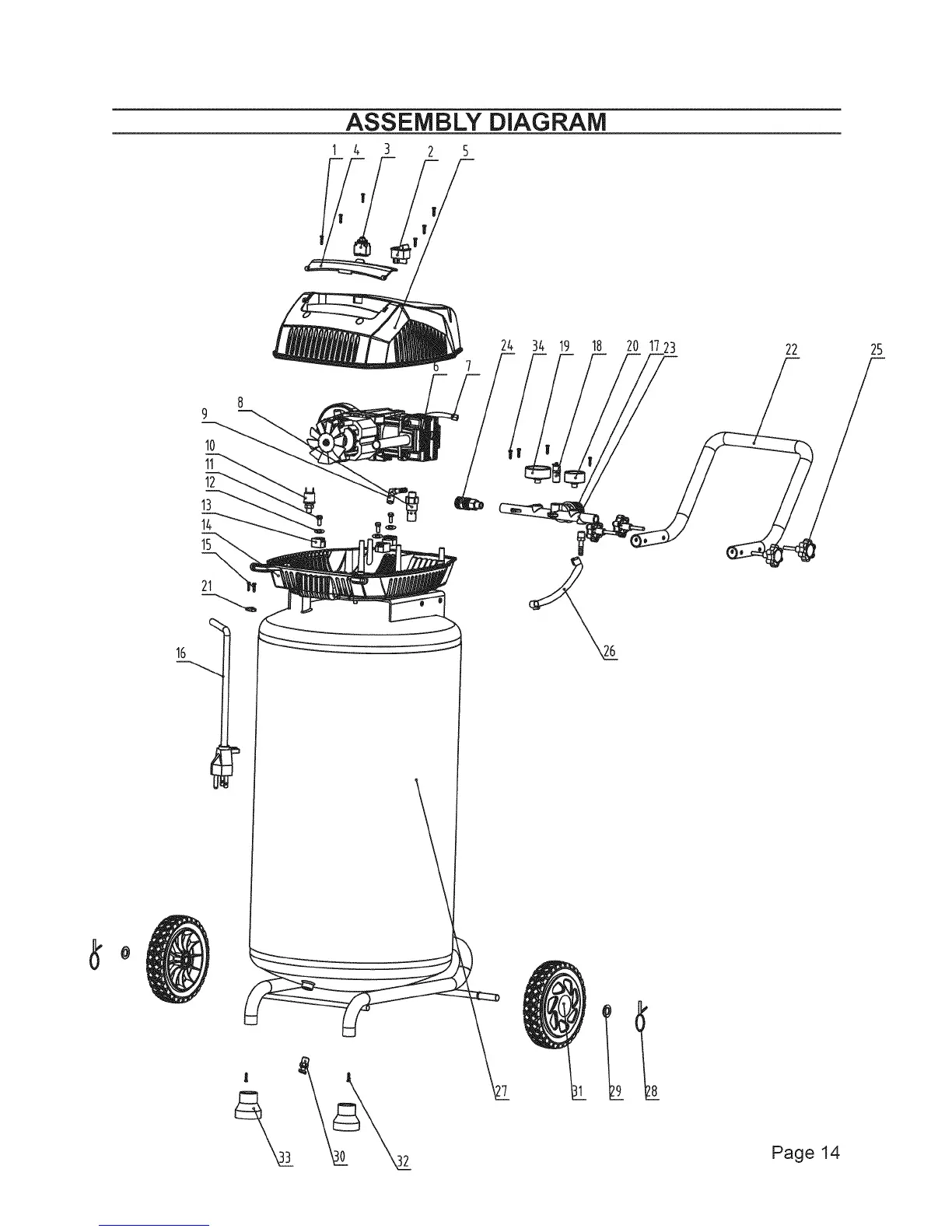 ASSEMBLY DIAGRAM

1 4 3 2 5

24 34 19 18 20 17 23 22 25

6 7

8

9

10

11

12

13

14

15

21

16

26

27 31 29 28

33 30 32

Page 14