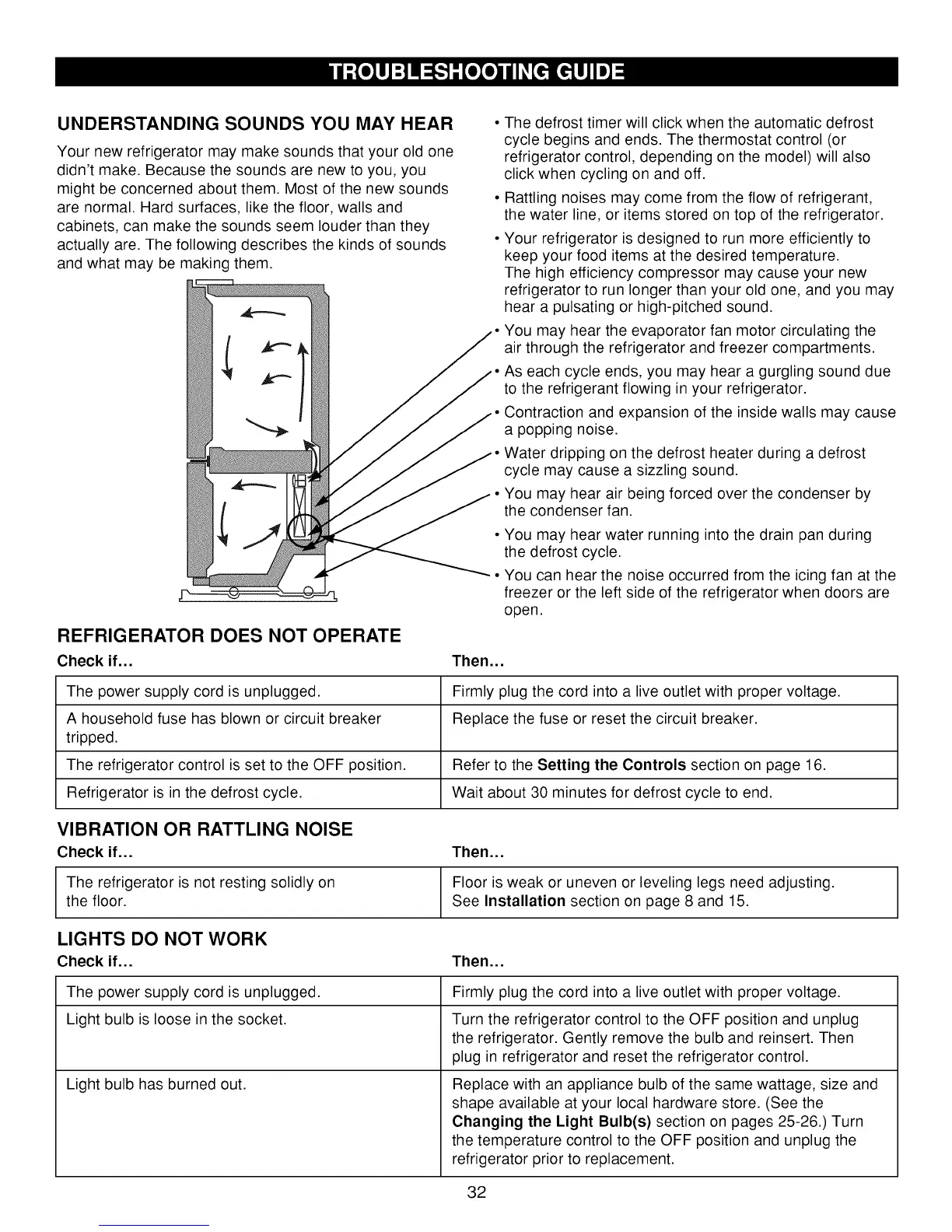 TROUBLESHOOTING GUIDE

UNDERSTANDING SOUNDS YOU MAY HEAR

Your new refrigerator may make sounds that your old one didn't make. Because the sounds are new to you, you might be concerned about them. Most of the new sounds are normal. Hard surfaces, like the floor, walls and cabinets, can make the sounds seem louder than they actually are. The following describes the kinds of sounds and what may be making them.

• The defrost timer will click when the automatic defrost cycle begins and ends. The thermostat control (or refrigerator control, depending on the model) will also click when cycling on and off.

• Rattling noises may come from the flow of refrigerant, the water line, or items stored on top of the refrigerator.

• Your refrigerator is designed to run more efficiently to keep your food items at the desired temperature. The high efficiency compressor may cause your new refrigerator to run longer than your old one, and you may hear a pulsating or high-pitched sound.

• You may hear the evaporator fan motor circulating the air through the refrigerator and freezer compartments.

• As each cycle ends, you may hear a gurgling sound due to the refrigerant flowing in your refrigerator.

• Contraction and expansion of the inside walls may cause a popping noise.

• Water dripping on the defrost heater during a defrost cycle may cause a sizzling sound.

• You may hear air being forced over the condenser by the condenser fan.

• You may hear water running into the drain pan during the defrost cycle.

• You can hear the noise occurred from the icing fan at the freezer or the left side of the refrigerator when doors are open.

REFRIGERATOR DOES NOT OPERATE

| Check if... | Then... |
|---|---|
| The power supply cord is unplugged. | Firmly plug the cord into a live outlet with proper voltage. |
| A household fuse has blown or circuit breaker tripped. | Replace the fuse or reset the circuit breaker. |
| The refrigerator control is set to the OFF position. | Refer to the **Setting the Controls** section on page 16. |
| Refrigerator is in the defrost cycle. | Wait about 30 minutes for defrost cycle to end. |

VIBRATION OR RATTLING NOISE

| Check if... | Then... |
|---|---|
| The refrigerator is not resting solidly on the floor. | Floor is weak or uneven or leveling legs need adjusting. See **Installation** section on page 8 and 15. |

LIGHTS DO NOT WORK

| Check if... | Then... |
|---|---|
| The power supply cord is unplugged. | Firmly plug the cord into a live outlet with proper voltage. |
| Light bulb is loose in the socket. | Turn the refrigerator control to the OFF position and unplug the refrigerator. Gently remove the bulb and reinsert. Then plug in refrigerator and reset the refrigerator control. |
| Light bulb has burned out. | Replace with an appliance bulb of the same wattage, size and shape available at your local hardware store. (See the **Changing the Light Bulb(s)** section on pages 25-26.) Turn the temperature control to the OFF position and unplug the refrigerator prior to replacement. |

32