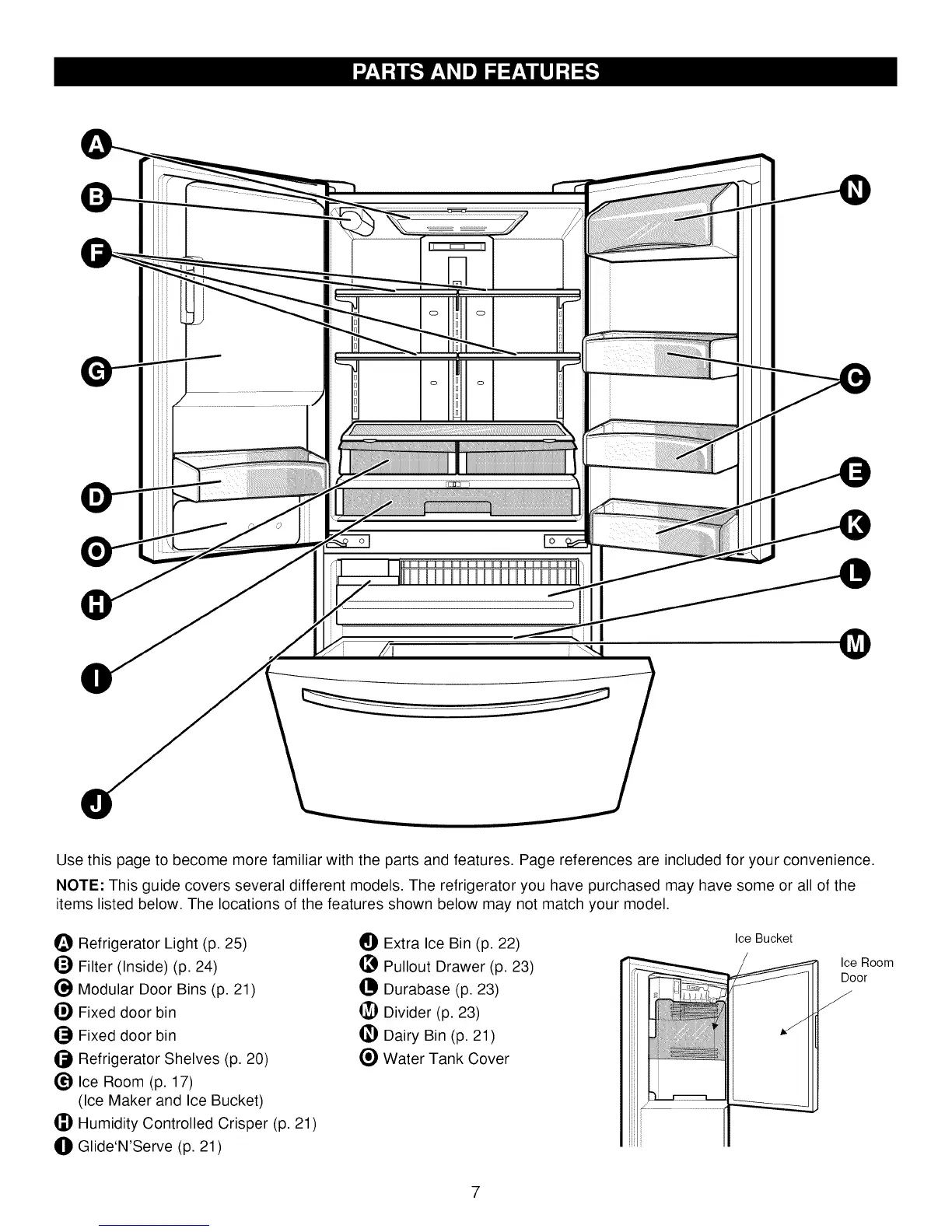 PARTS AND FEATURES

A
B
F
G
D
O
H
I
J
N
C
E
K
L
M

Use this page to become more familiar with the parts and features. Page references are included for your convenience.

NOTE: This guide covers several different models. The refrigerator you have purchased may have some or all of the items listed below. The locations of the features shown below may not match your model.

A Refrigerator Light (p. 25)
B Filter (Inside) (p. 24)
C Modular Door Bins (p. 21)
D Fixed door bin
E Fixed door bin
F Refrigerator Shelves (p. 20)
G Ice Room (p. 17) (Ice Maker and Ice Bucket)
H Humidity Controlled Crisper (p. 21)
I Glide'N'Serve (p. 21)

J Extra Ice Bin (p. 22)
K Pullout Drawer (p. 23)
L Durabase (p. 23)
M Divider (p. 23)
N Dairy Bin (p. 21)
O Water Tank Cover

Ice Bucket
Ice Room Door

7