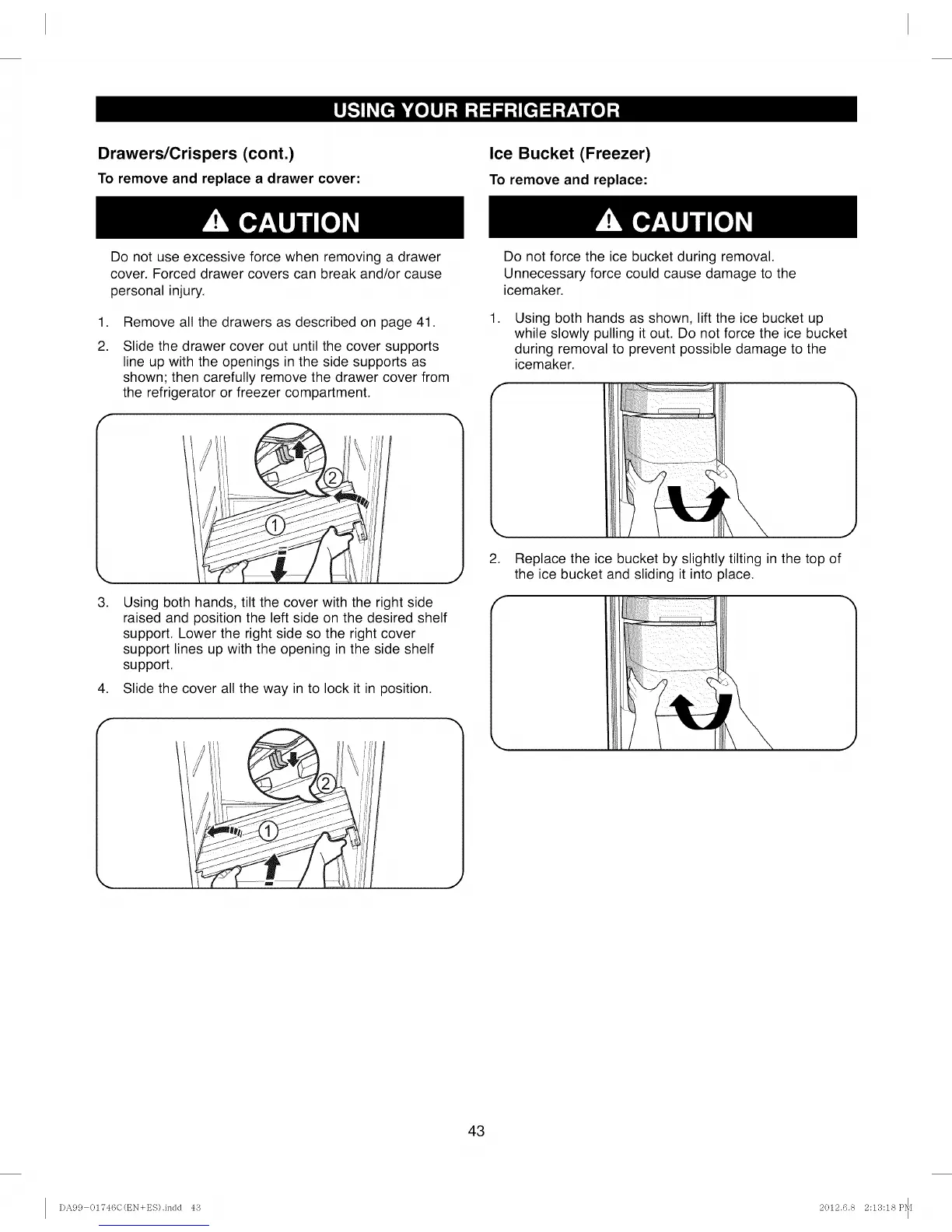 USING YOUR REFRIGERATOR

Drawers/Crispers (cont.)

To remove and replace a drawer cover:

CAUTION

Do not use excessive force when removing a drawer cover. Forced drawer covers can break and/or cause personal injury.

1. Remove all the drawers as described on page 41.

2. Slide the drawer cover out until the cover supports line up with the openings in the side supports as shown; then carefully remove the drawer cover from the refrigerator or freezer compartment.

②

①

3. Using both hands, tilt the cover with the right side raised and position the left side on the desired shelf support. Lower the right side so the right cover support lines up with the opening in the side shelf support.

4. Slide the cover all the way in to lock it in position.

②

①

Ice Bucket (Freezer)

To remove and replace:

CAUTION

Do not force the ice bucket during removal. Unnecessary force could cause damage to the icemaker.

1. Using both hands as shown, lift the ice bucket up while slowly pulling it out. Do not force the ice bucket during removal to prevent possible damage to the icemaker.

2. Replace the ice bucket by slightly tilting in the top of the ice bucket and sliding it into place.

43

DA99-01746C(EN+ES).indd 43

2012.6.8 2:13:18 PM