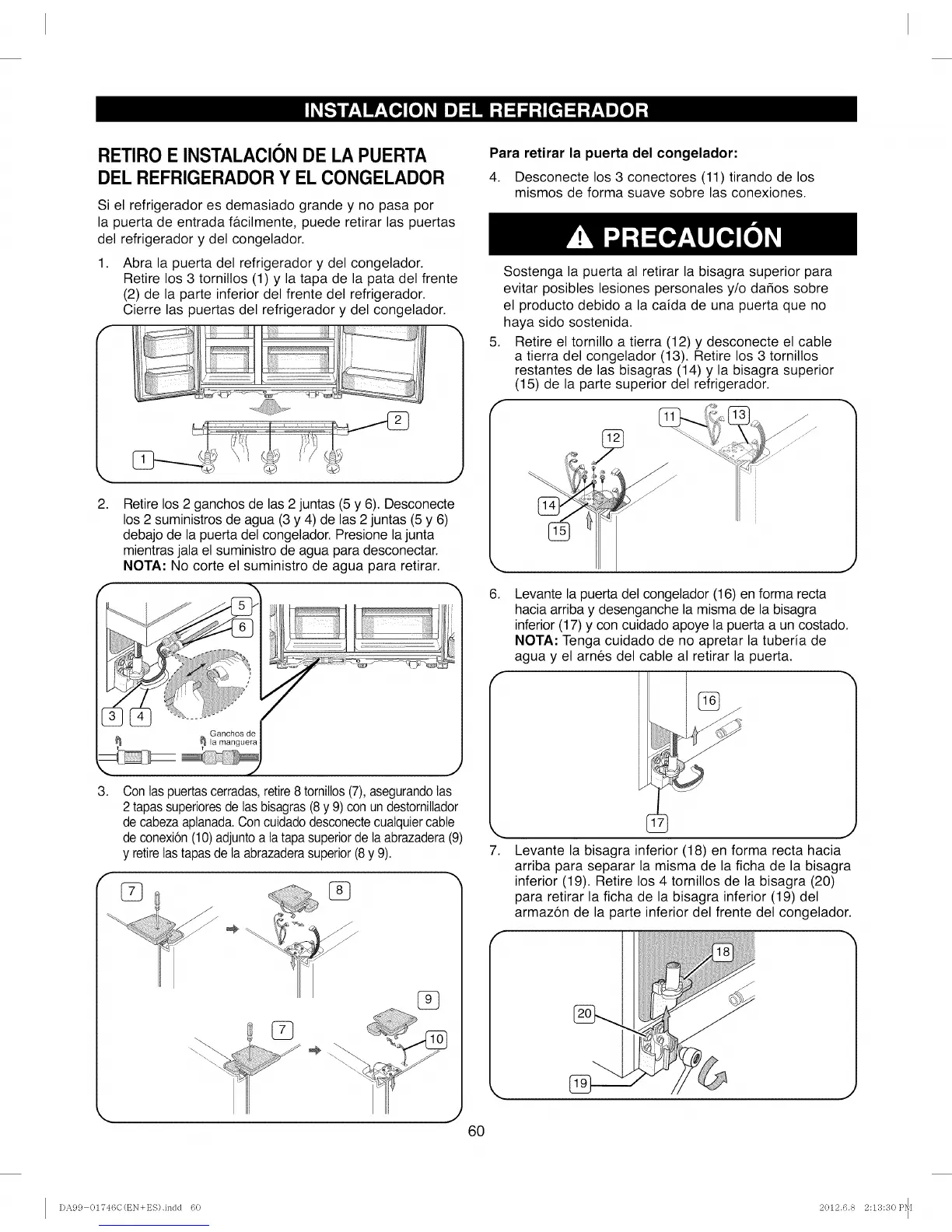 INSTALACION DEL REFRIGERADOR

RETIRO E INSTALACIÓN DE LA PUERTA DEL REFRIGERADOR Y EL CONGELADOR

Si el refrigerador es demasiado grande y no pasa por la puerta de entrada fácilmente, puede retirar las puertas del refrigerador y del congelador.

1. Abra la puerta del refrigerador y del congelador. Retire los 3 tornillos (1) y la tapa de la pata del frente (2) de la parte inferior del frente del refrigerador. Cierre las puertas del refrigerador y del congelador.

2

1

2. Retire los 2 ganchos de las 2 juntas (5 y 6). Desconecte los 2 suministros de agua (3 y 4) de las 2 juntas (5 y 6) debajo de la puerta del congelador. Presione la junta mientras jala el suministro de agua para desconectar. NOTA: No corte el suministro de agua para retirar.

5
6
3 4
Ganchos de la manguera

3. Con las puertas cerradas, retire 8 tornillos (7), asegurando las 2 tapas superiores de las bisagras (8 y 9) con un destornillador de cabeza aplanada. Con cuidado desconecte cualquier cable de conexión (10) adjunto a la tapa superior de la abrazadera (9) y retire las tapas de la abrazadera superior (8 y 9).

7
8
9
7
10

Para retirar la puerta del congelador:

4. Desconecte los 3 conectores (11) tirando de los mismos de forma suave sobre las conexiones.

PRECAUCIÓN

Sostenga la puerta al retirar la bisagra superior para evitar posibles lesiones personales y/o daños sobre el producto debido a la caída de una puerta que no haya sido sostenida.

5. Retire el tornillo a tierra (12) y desconecte el cable a tierra del congelador (13). Retire los 3 tornillos restantes de las bisagras (14) y la bisagra superior (15) de la parte superior del refrigerador.

11
13
12
14
15

6. Levante la puerta del congelador (16) en forma recta hacia arriba y desenganche la misma de la bisagra inferior (17) y con cuidado apoye la puerta a un costado. NOTA: Tenga cuidado de no apretar la tubería de agua y el arnés del cable al retirar la puerta.

16
17

7. Levante la bisagra inferior (18) en forma recta hacia arriba para separar la misma de la ficha de la bisagra inferior (19). Retire los 4 tornillos de la bisagra (20) para retirar la ficha de la bisagra inferior (19) del armazón de la parte inferior del frente del congelador.

18
20
19

60

DA99-01746C(EN+ES).indd 60     2012.6.8 2:13:30 PM