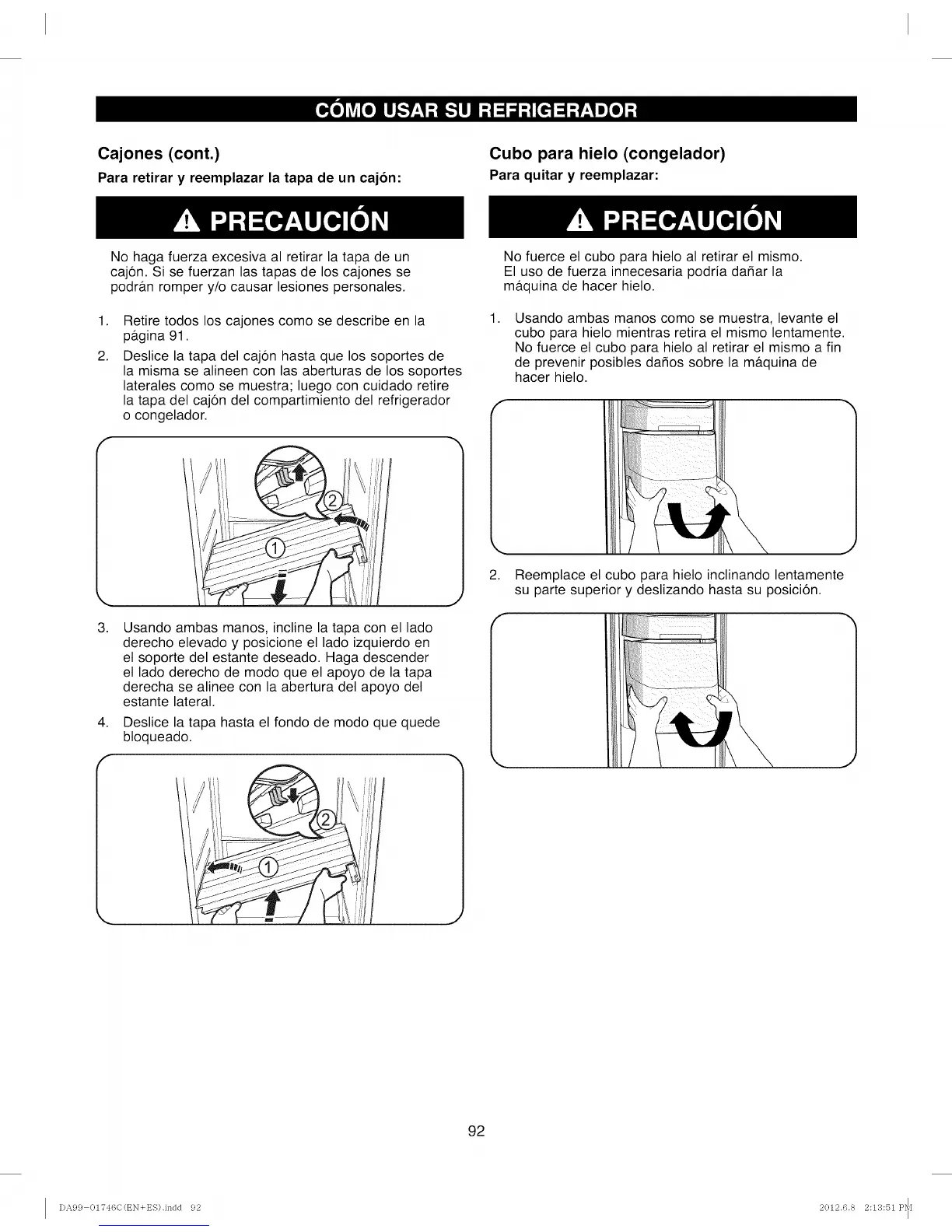 CÓMO USAR SU REFRIGERADOR

Cajones (cont.)

Para retirar y reemplazar la tapa de un cajón:

PRECAUCIÓN

No haga fuerza excesiva al retirar la tapa de un cajón. Si se fuerzan las tapas de los cajones se podrán romper y/o causar lesiones personales.

1. Retire todos los cajones como se describe en la página 91.
2. Deslice la tapa del cajón hasta que los soportes de la misma se alineen con las aberturas de los soportes laterales como se muestra; luego con cuidado retire la tapa del cajón del compartimiento del refrigerador o congelador.

2
1

3. Usando ambas manos, incline la tapa con el lado derecho elevado y posicione el lado izquierdo en el soporte del estante deseado. Haga descender el lado derecho de modo que el apoyo de la tapa derecha se alinee con la abertura del apoyo del estante lateral.
4. Deslice la tapa hasta el fondo de modo que quede bloqueado.

2
1

Cubo para hielo (congelador)

Para quitar y reemplazar:

PRECAUCIÓN

No fuerce el cubo para hielo al retirar el mismo. El uso de fuerza innecesaria podría dañar la máquina de hacer hielo.

1. Usando ambas manos como se muestra, levante el cubo para hielo mientras retira el mismo lentamente. No fuerce el cubo para hielo al retirar el mismo a fin de prevenir posibles daños sobre la máquina de hacer hielo.

2. Reemplace el cubo para hielo inclinando lentamente su parte superior y deslizando hasta su posición.

92

DA99-01746C(EN+ES).indd 92

2012.6.8 2:13:51 PM