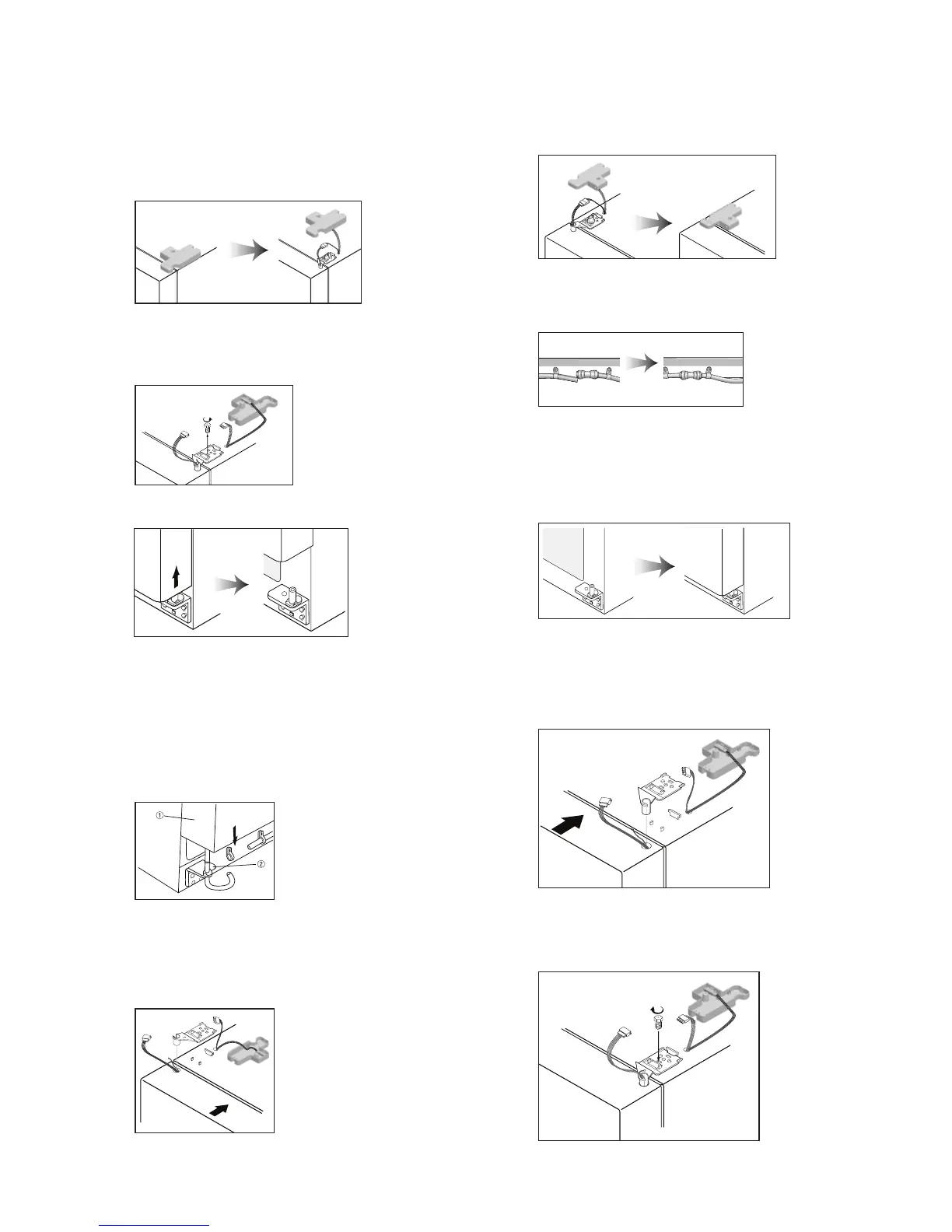 ①
②