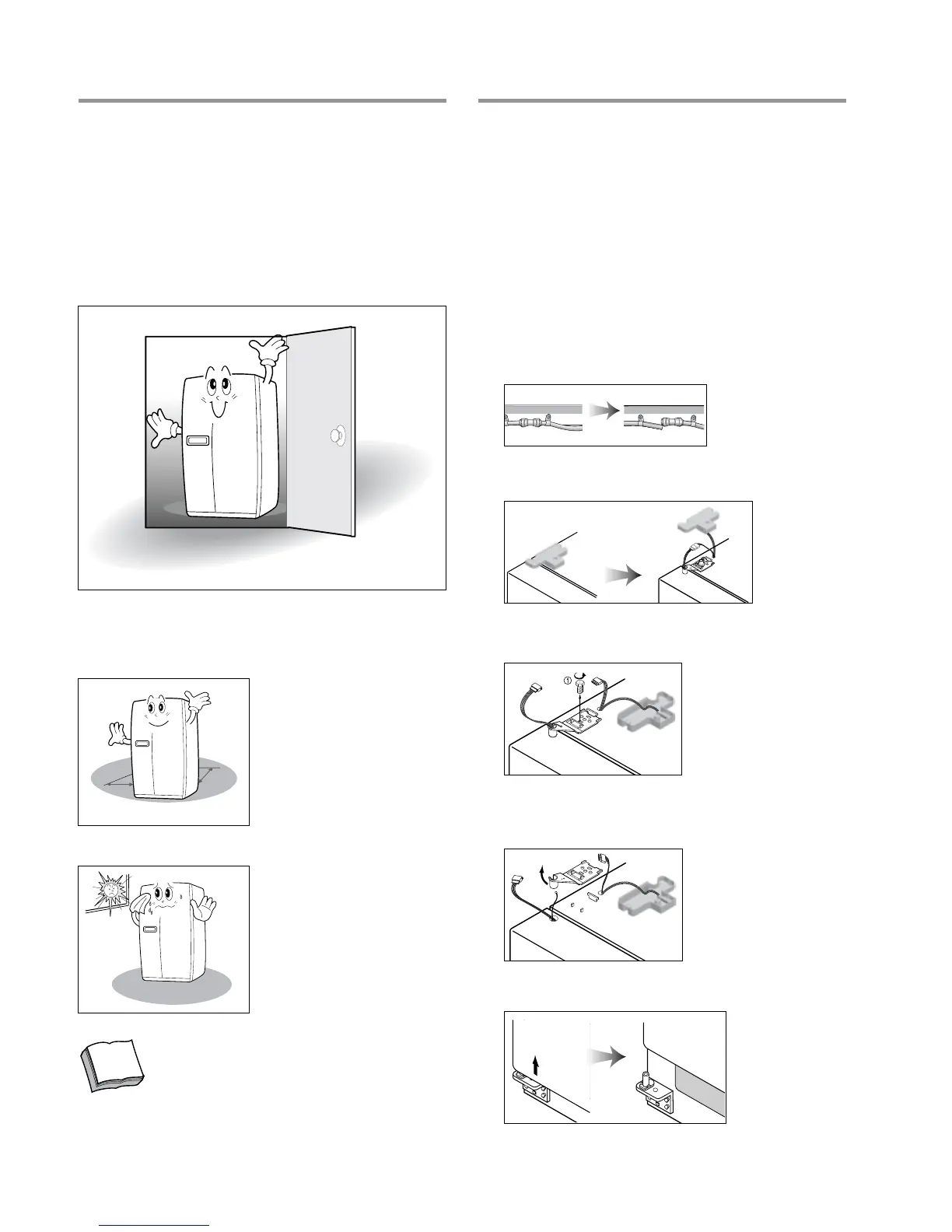 ①