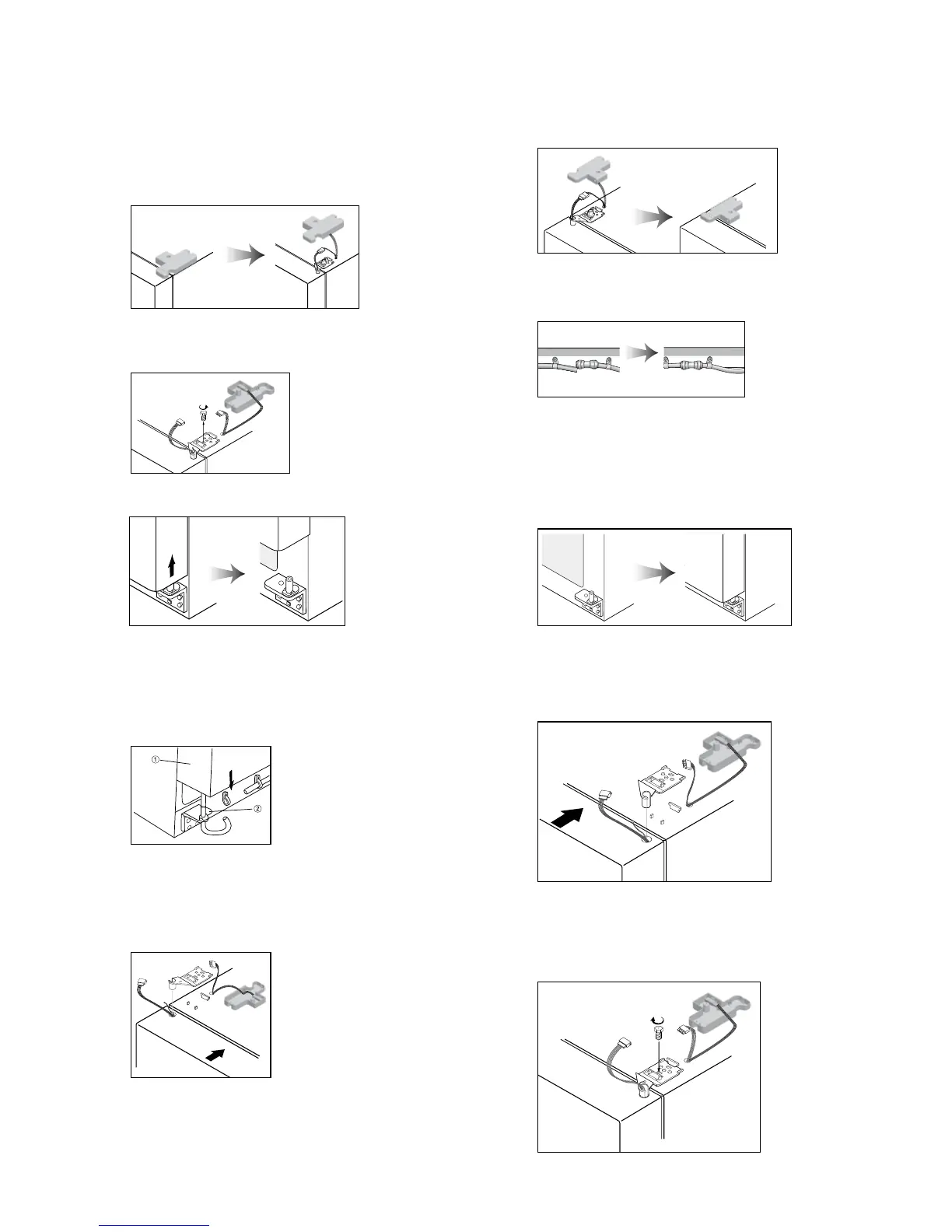 ①

②