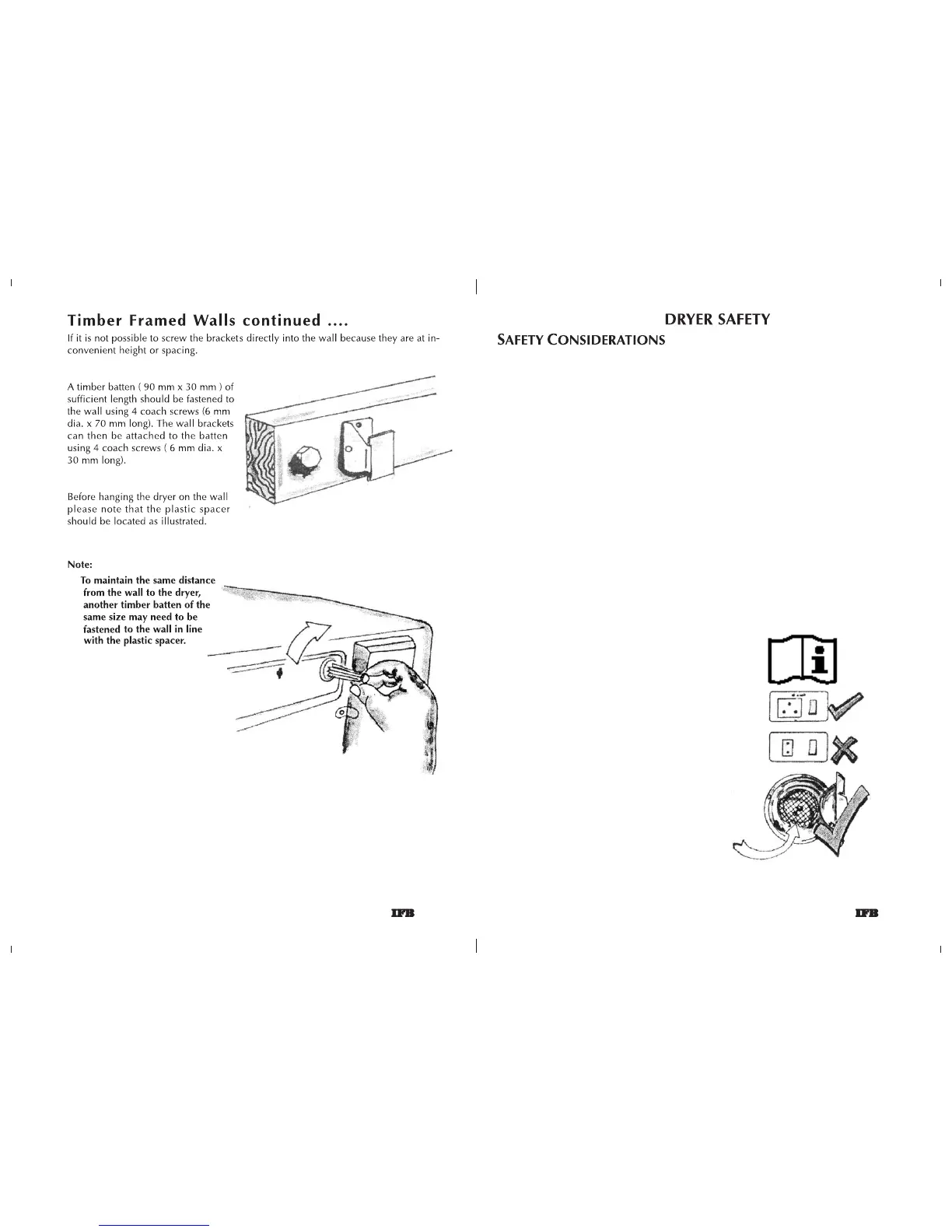 Timber Framed Walls continued ....

If it is not possible to screw the brackets directly into the wall because they are at inconvenient height or spacing.

A timber batten ( 90 mm x 30 mm ) of sufficient length should be fastened to the wall using 4 coach screws (6 mm dia. x 70 mm long). The wall brackets can then be attached to the batten using 4 coach screws ( 6 mm dia. x 30 mm long).

Before hanging the dryer on the wall please note that the plastic spacer should be located as illustrated.

Note:

To maintain the same distance from the wall to the dryer, another timber batten of the same size may need to be fastened to the wall in line with the plastic spacer.

IFB

DRYER SAFETY

SAFETY CONSIDERATIONS

IFB