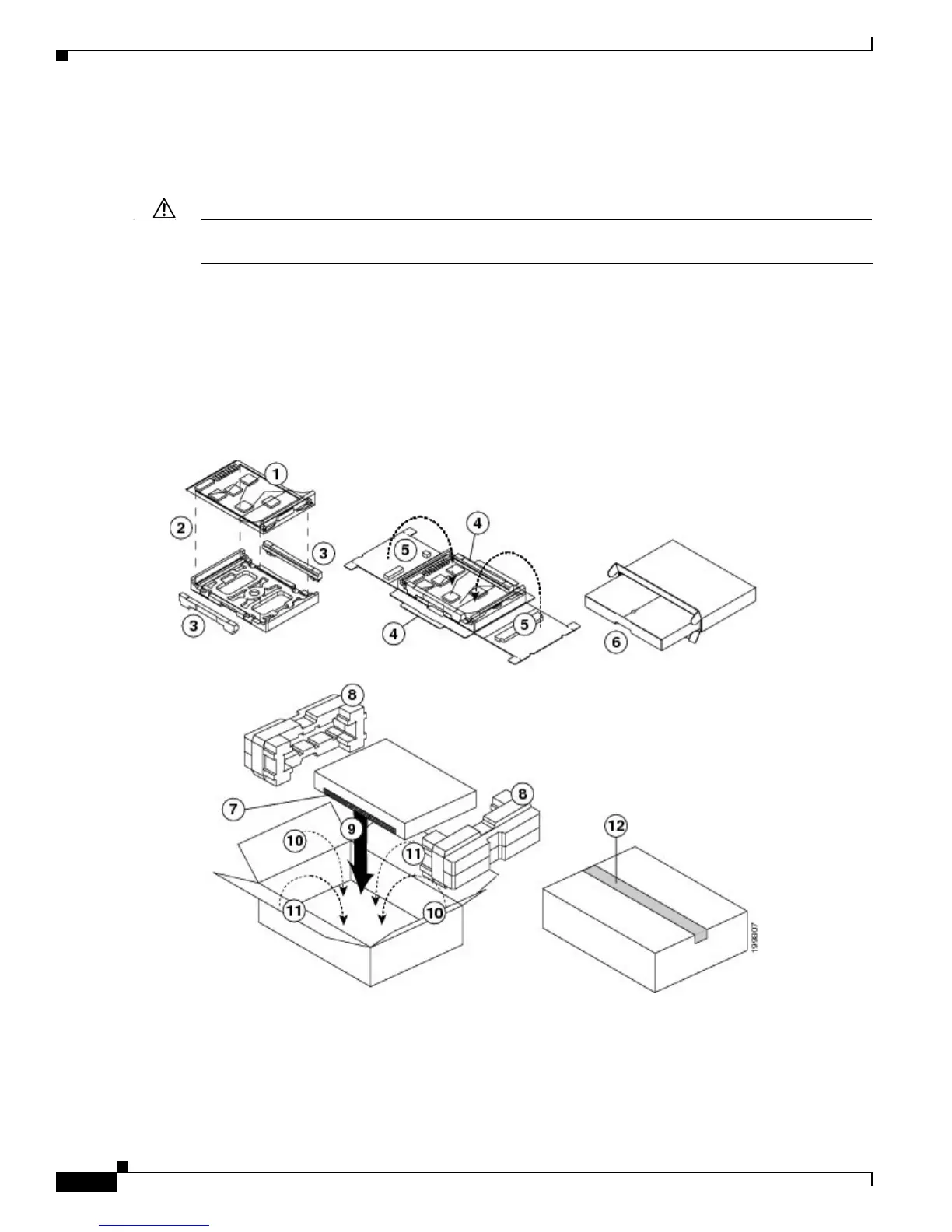 1

2

3

3

4

5

4

5

6

8

7

9

10

11

8

11

10

12

190807