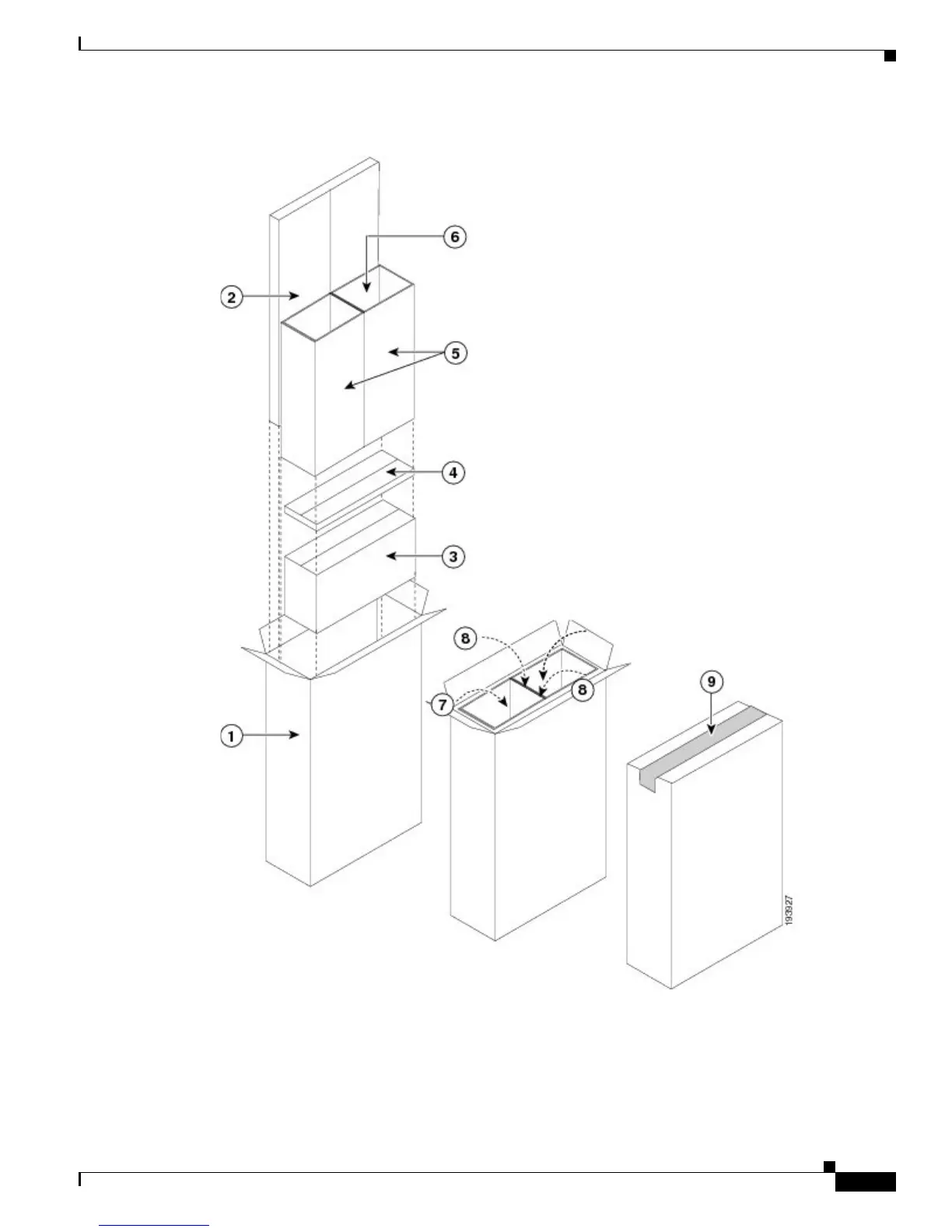 6

2

5

4

3

8

8

7

9

1

193927