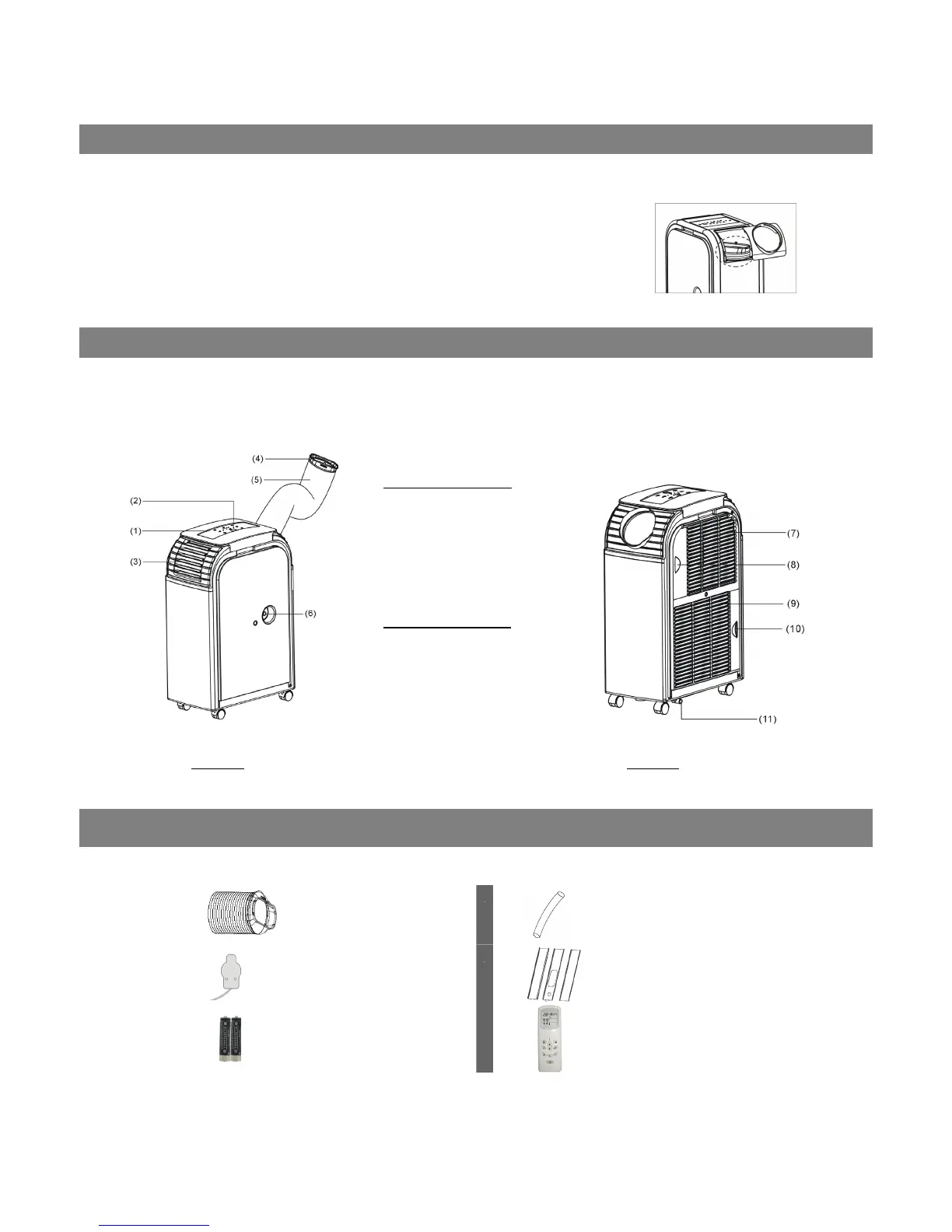 (4)
(5)
(2)
(1)
(3)
(6)

(7)
(8)
(9)
(10)
(11)