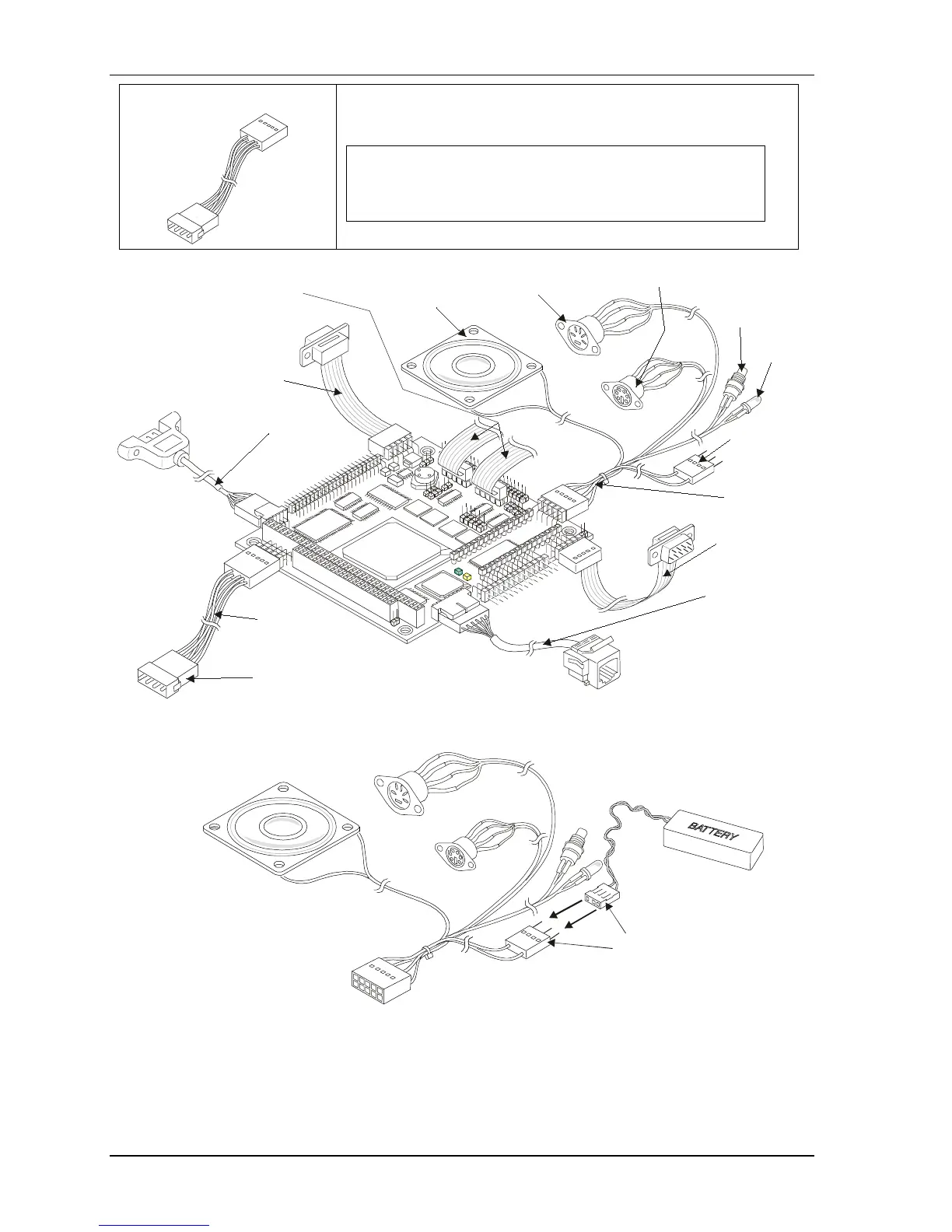 BATTERY