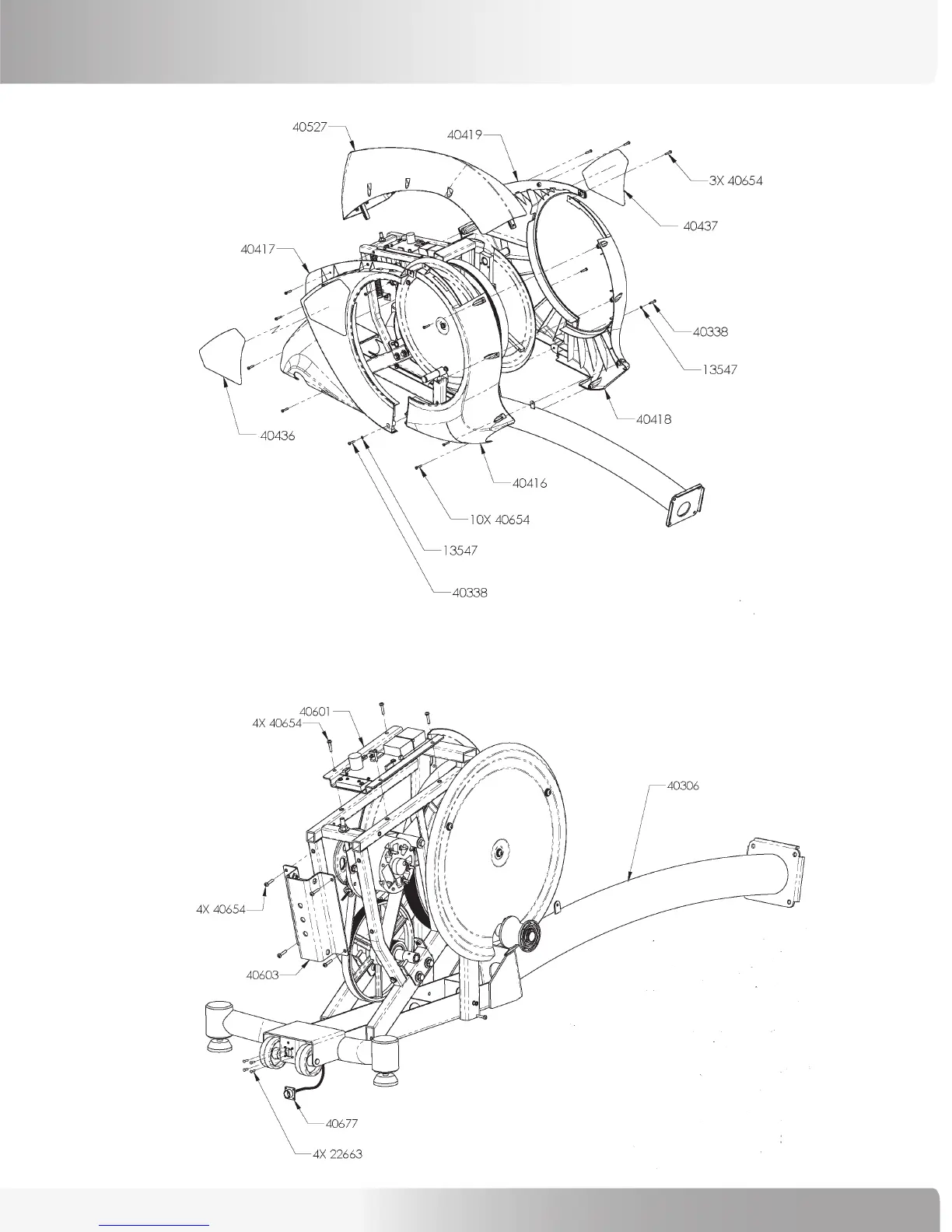 40527
40419
3X 40654
40437
40417
40338
13547
40418
40436
40416
10X 40654
13547
40338

40601
4X 40654
40306
4X 40654
40603
40677
4X 22663