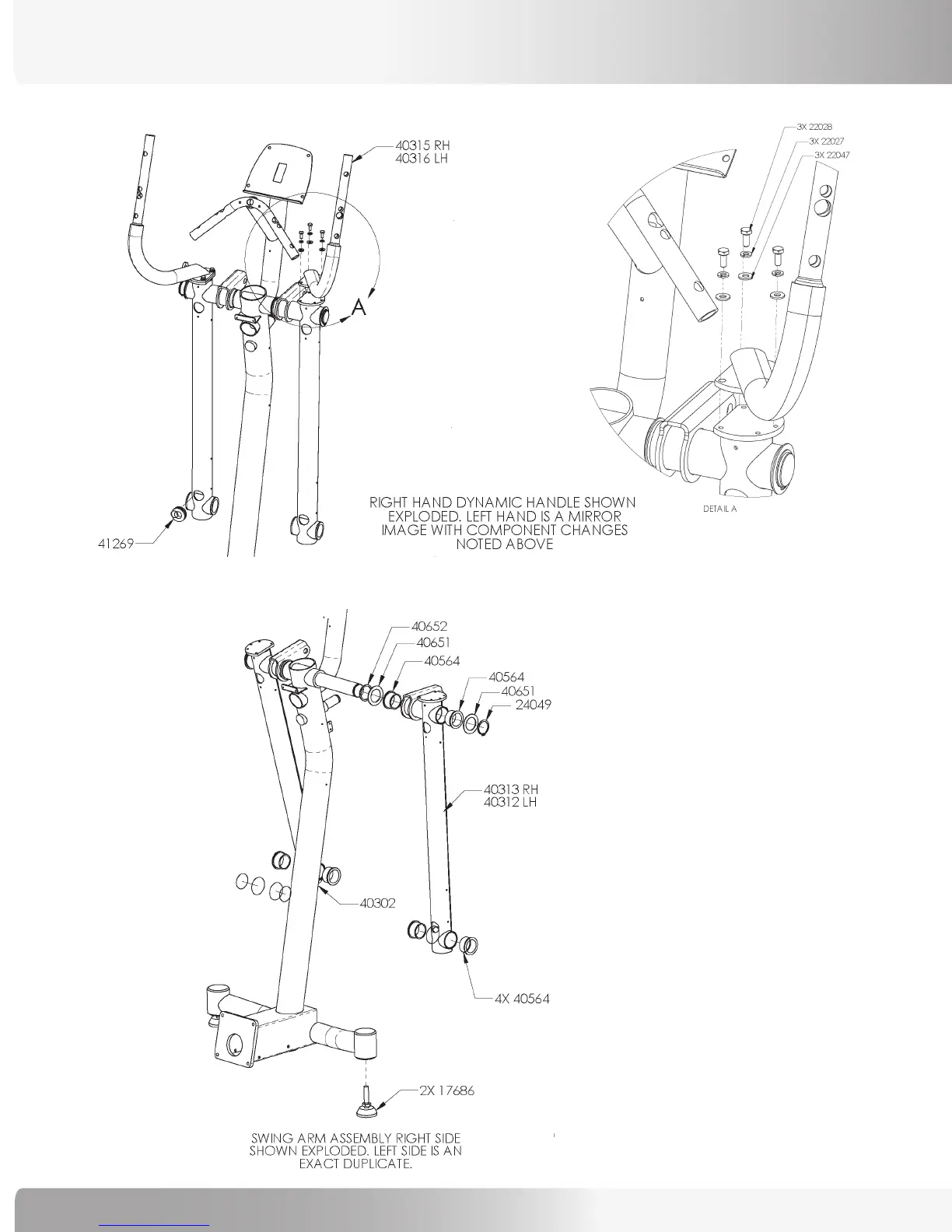 40315 RH
40316 LH

A

41269

RIGHT HAND DYNAMIC HANDLE SHOWN EXPLODED. LEFT HAND IS A MIRROR IMAGE WITH COMPONENT CHANGES NOTED ABOVE

3X 22028
3X 22027
3X 22047

DETAIL A

40652
40651
40564
40564
40651
24049

40313 RH
40312 LH

40302

4X 40564

2X 17686

SWING ARM ASSEMBLY RIGHT SIDE SHOWN EXPLODED. LEFT SIDE IS AN EXACT DUPLICATE.