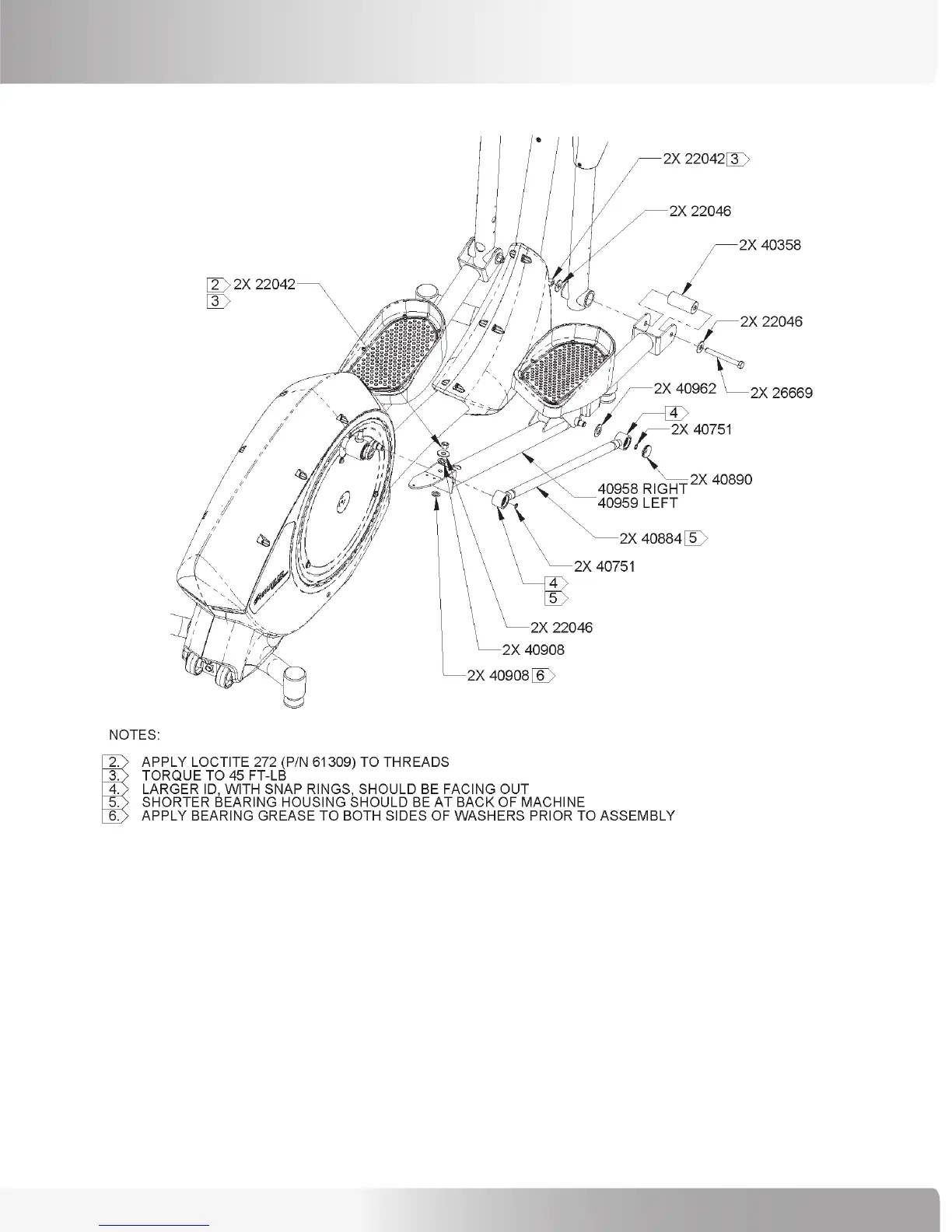 2X 22042 3

2X 22046

2X 40358

2 2X 22042
3

2X 22046

2X 26669

2X 40962

4

2X 40751

2X 40890

40958 RIGHT
40959 LEFT

2X 40884 5

2X 40751

4
5

2X 22046

2X 40908

2X 40908 6

NOTES:

2. APPLY LOCTITE 272 (P/N 61309) TO THREADS
3. TORQUE TO 45 FT-LB
4. LARGER ID, WITH SNAP RINGS, SHOULD BE FACING OUT
5. SHORTER BEARING HOUSING SHOULD BE AT BACK OF MACHINE
6. APPLY BEARING GREASE TO BOTH SIDES OF WASHERS PRIOR TO ASSEMBLY