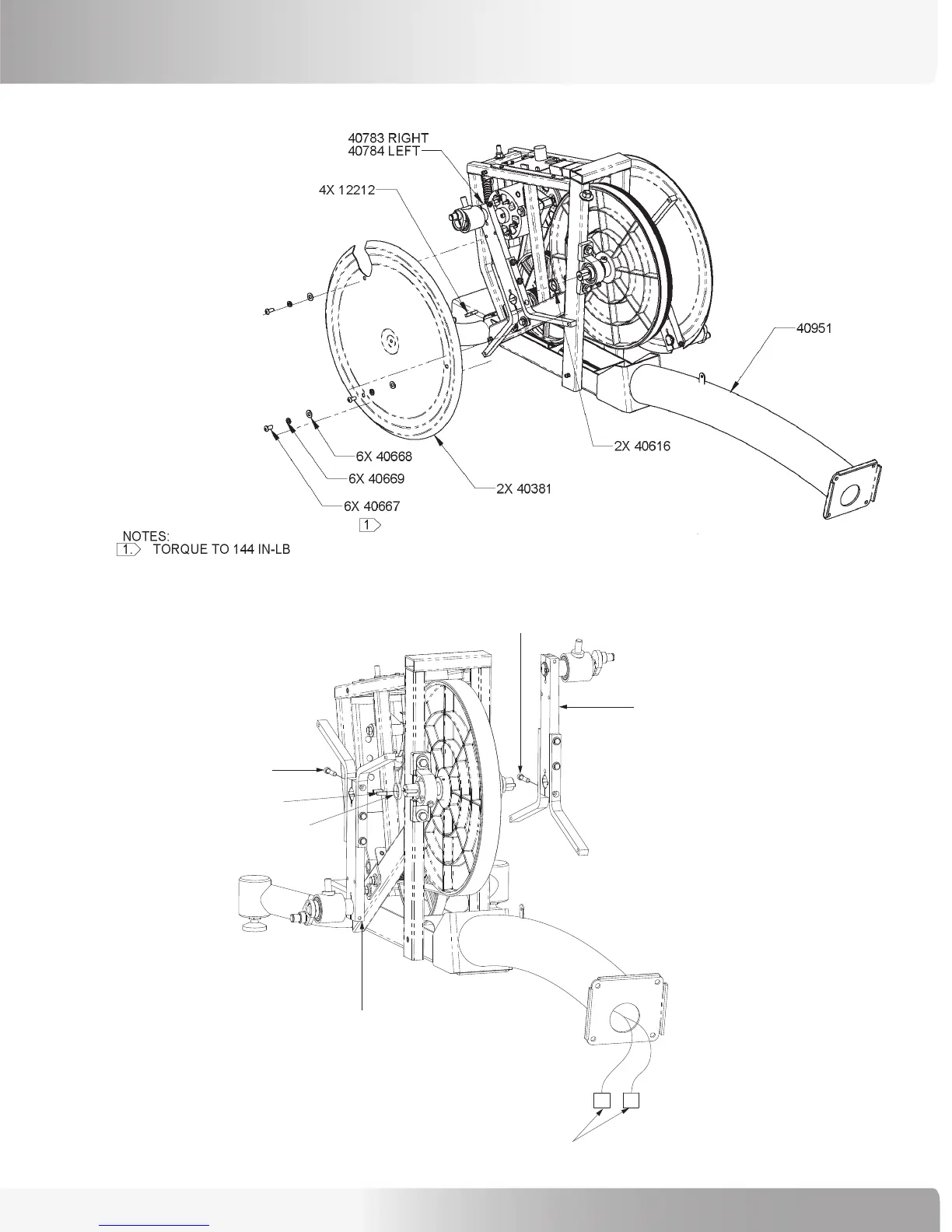 40783 RIGHT
40784 LEFT

4X 12212

40951

2X 40616

6X 40668

6X 40669

2X 40381

6X 40667

1

NOTES:
1. TORQUE TO 144 IN-LB