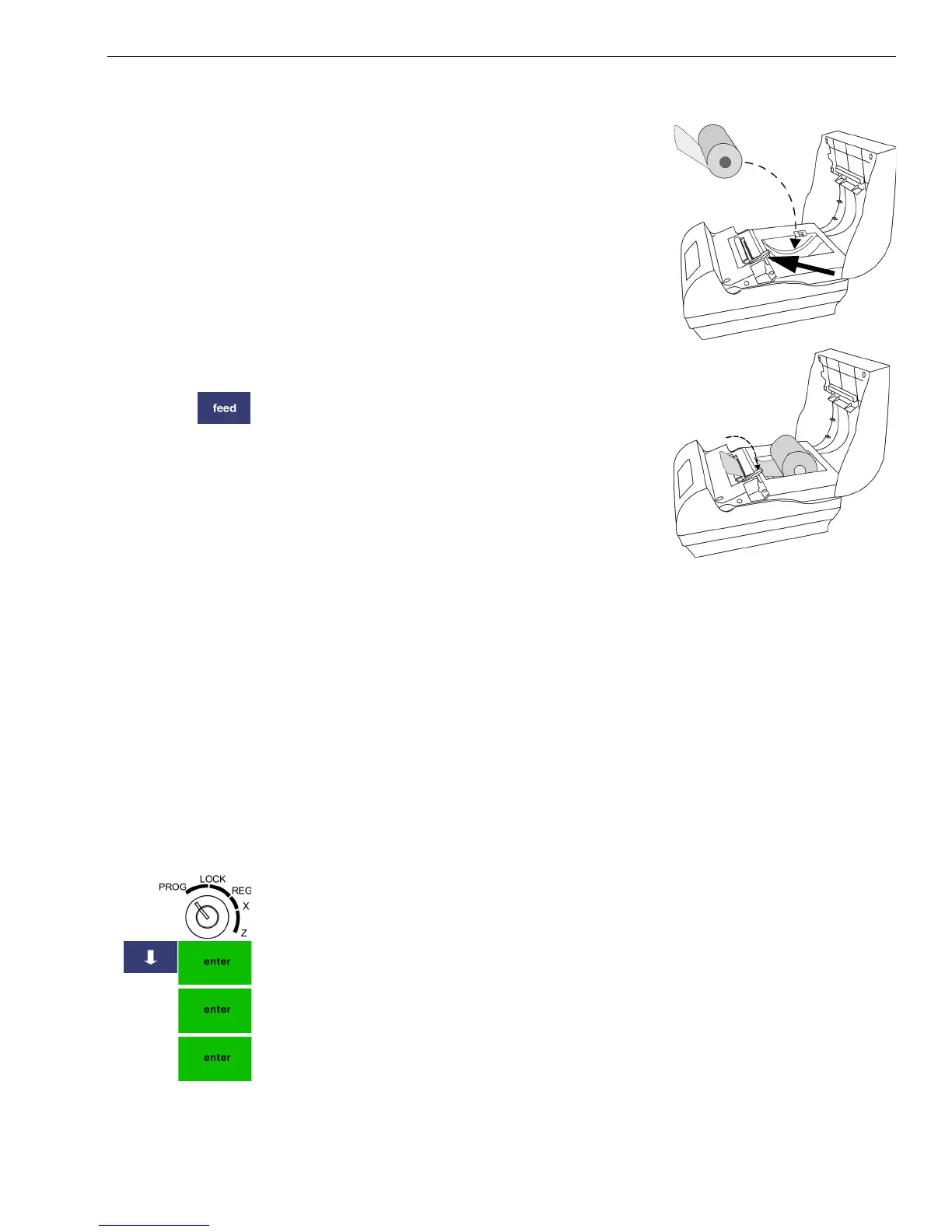 feed

PROG LOCK REG X Z

enter

enter

enter