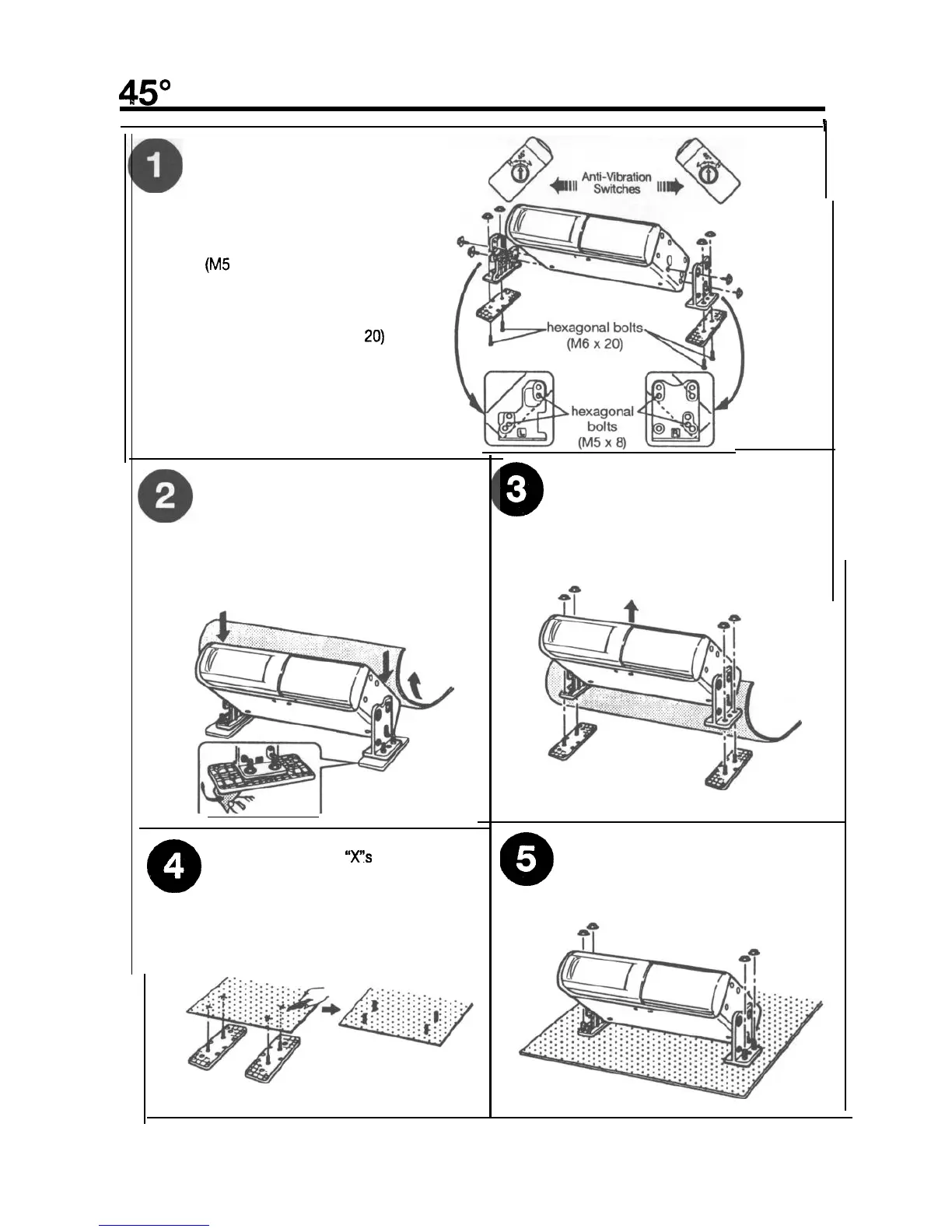 45°

1

(M5

20)

Anti-Vibration Switches

hexagonal bolts (M6 x 20)

hexagonal bolts (M5 x 8)

2

3

4

"X"s

5