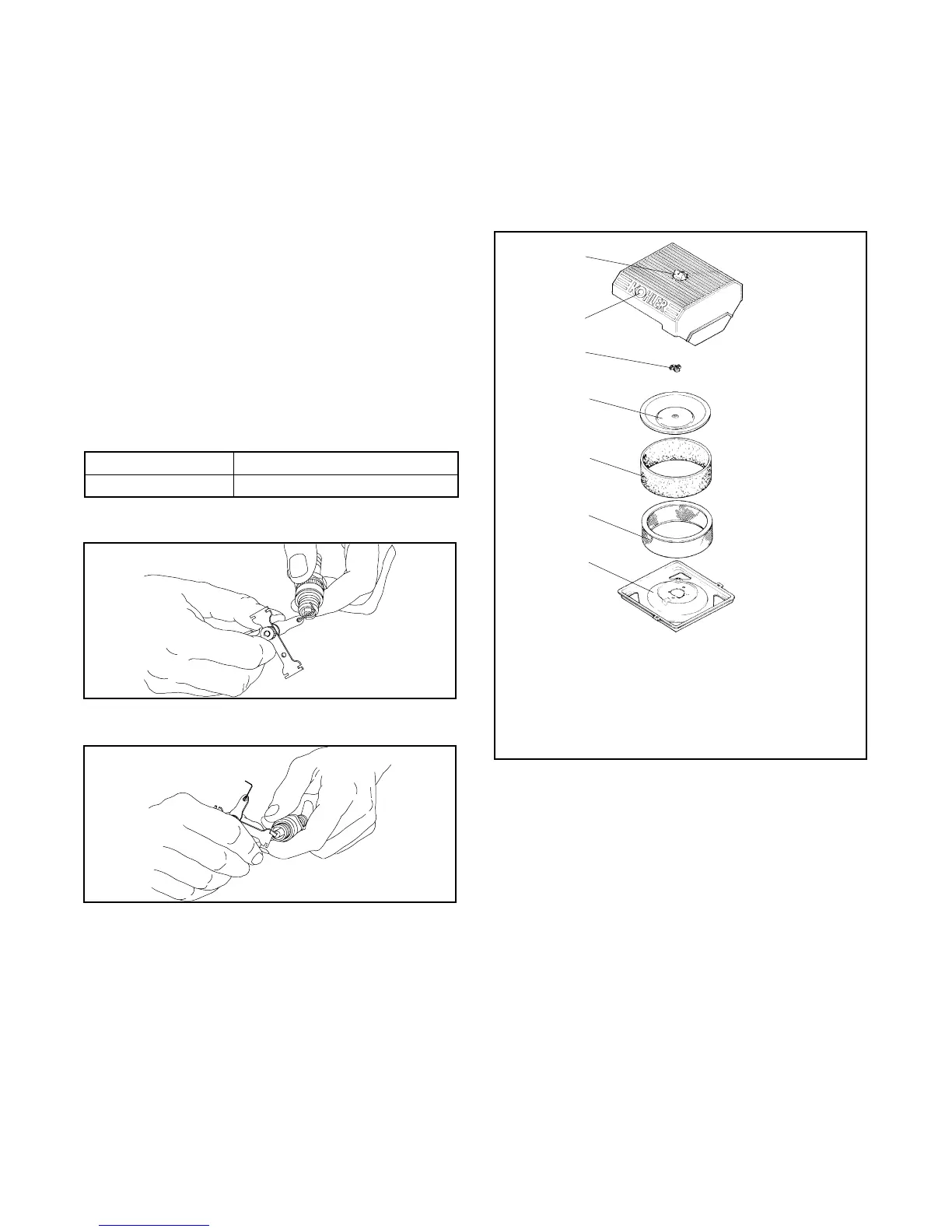 KOHLER