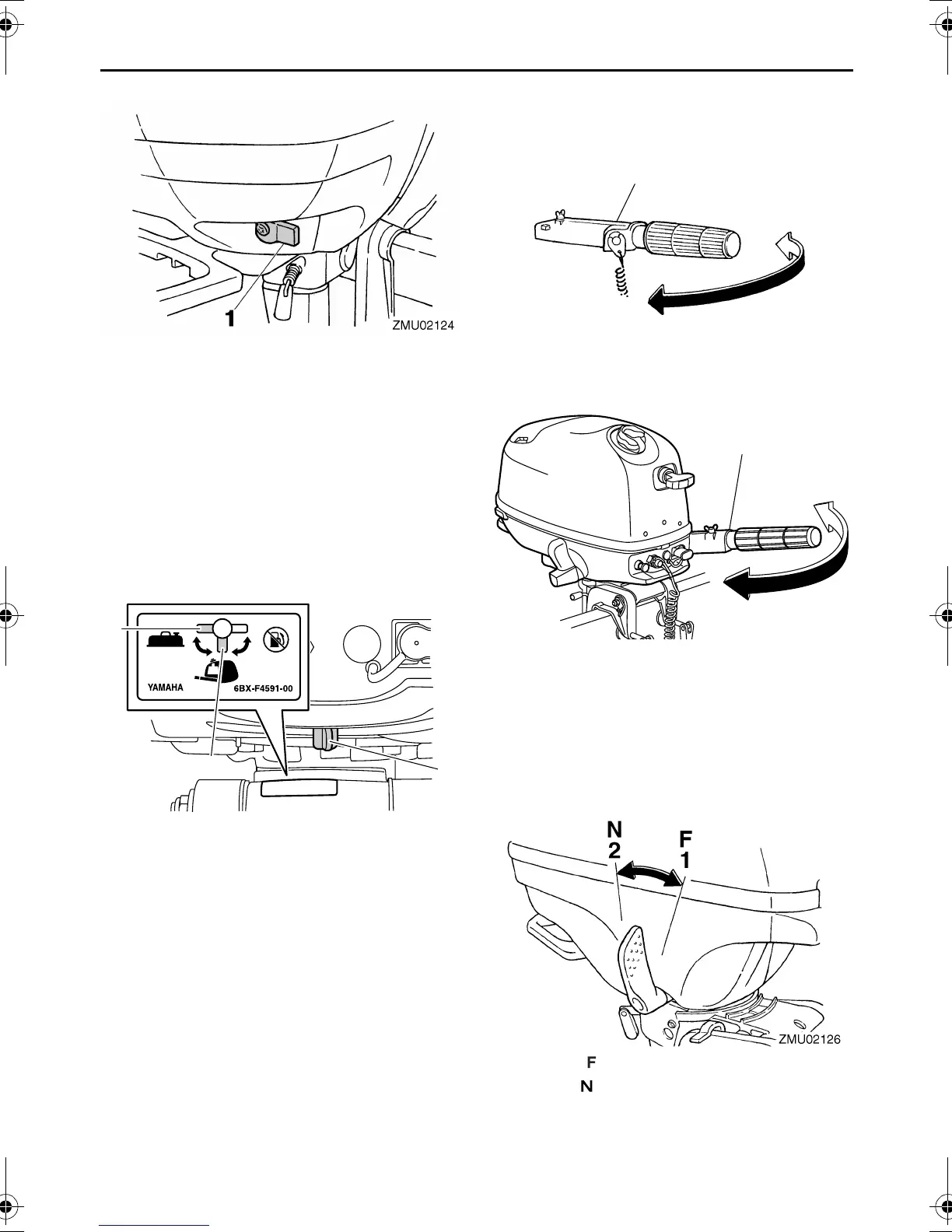 1

ZMU02124

YAMAHA

6BX-F4591-00

N
2

F
1

ZMU02126

F

N