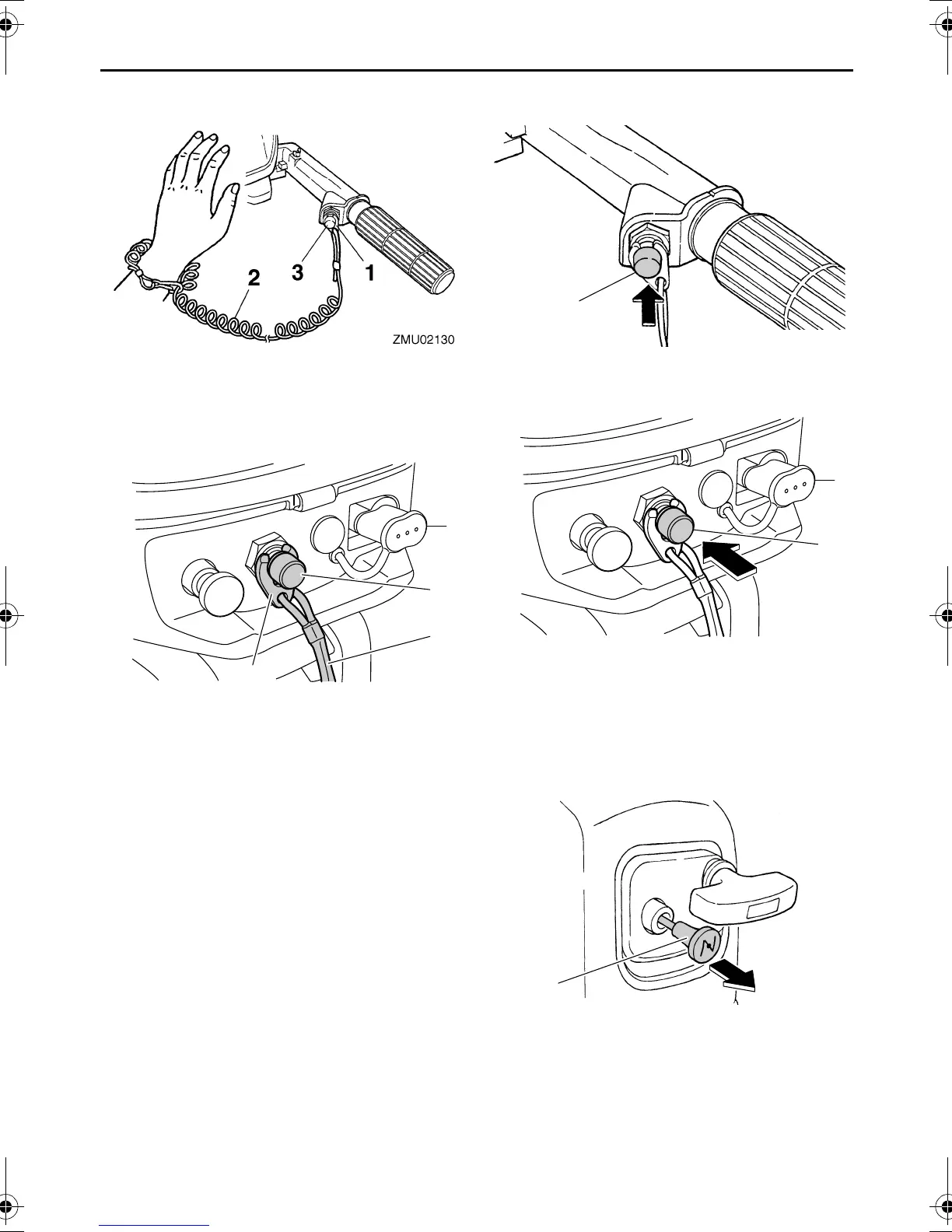 2

3

1

ZMU02130